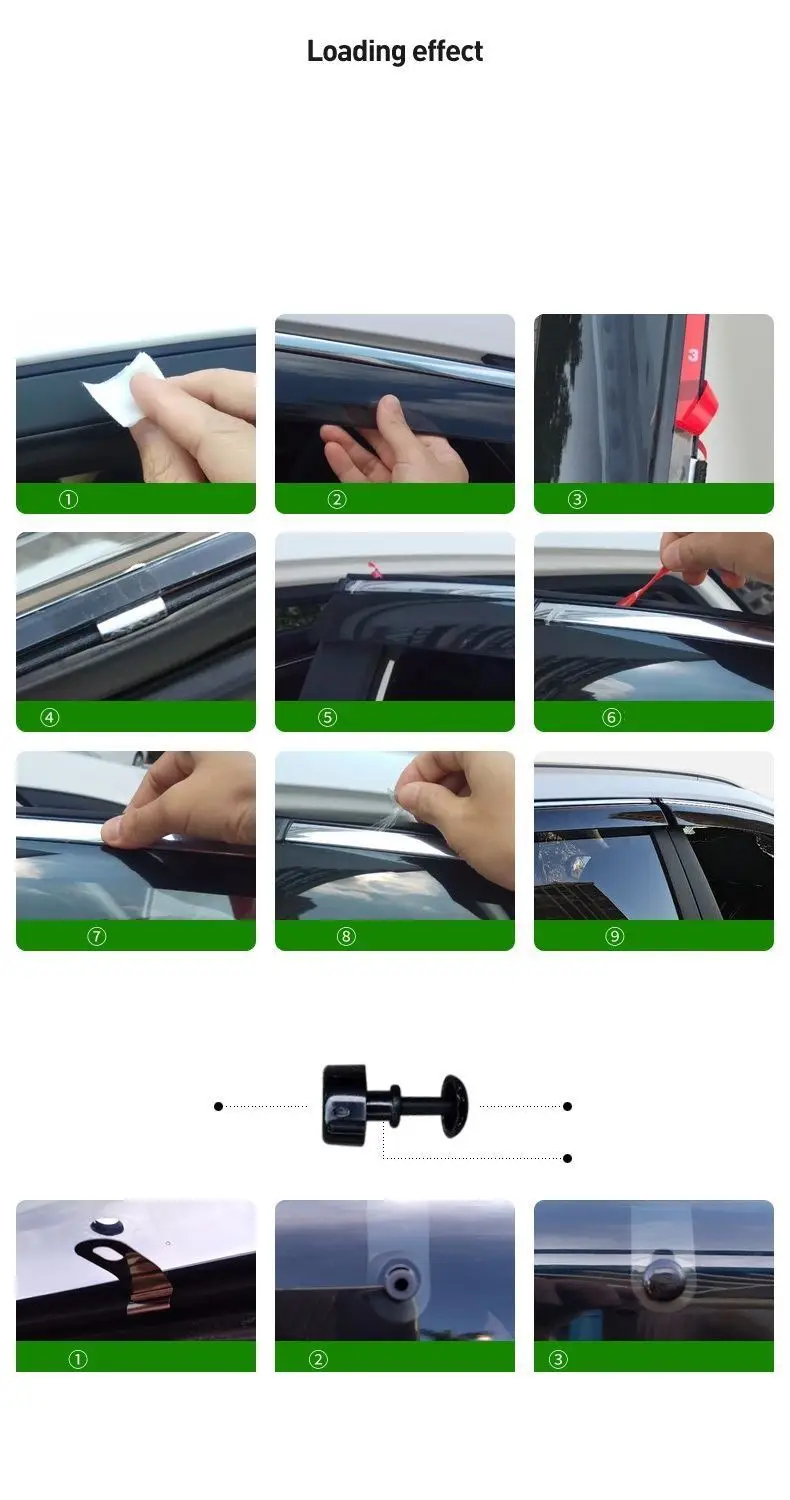 Loading effect

①

②

3

③

④

⑤

⑥

⑦

⑧

⑨

①

②

③