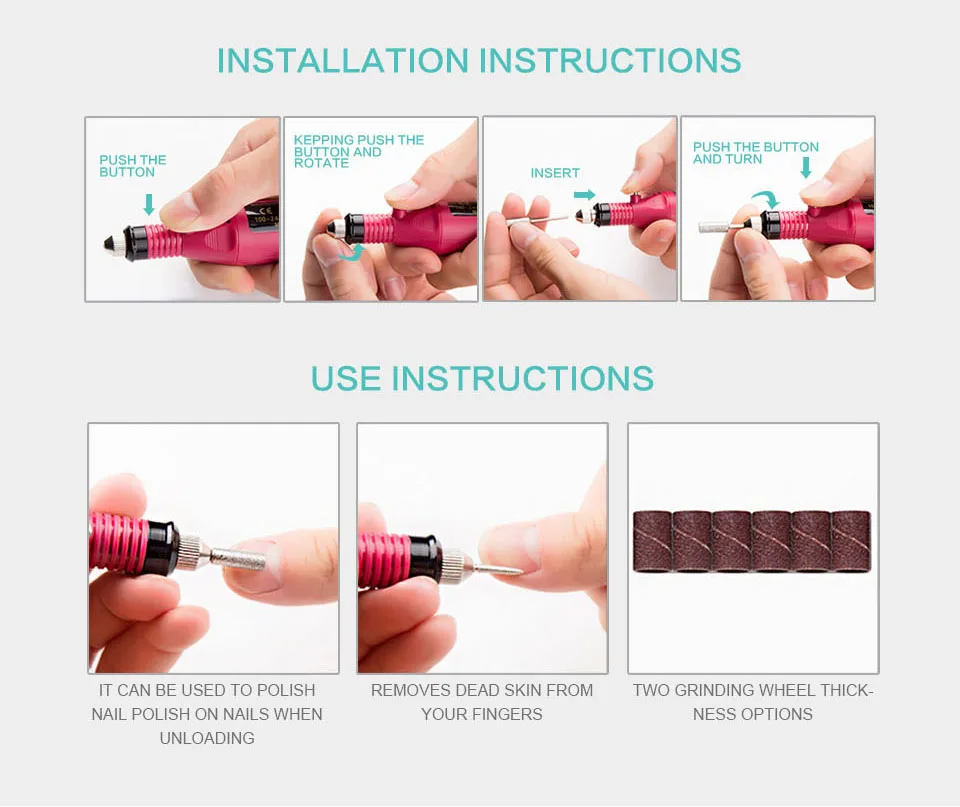 INSTALLATION INSTRUCTIONS

PUSH THE BUTTON

KEPPING PUSH THE BUTTON AND ROTATE

INSERT

PUSH THE BUTTON AND TURN

USE INSTRUCTIONS

IT CAN BE USED TO POLISH NAIL POLISH ON NAILS WHEN UNLOADING

REMOVES DEAD SKIN FROM YOUR FINGERS

TWO GRINDING WHEEL THICKNESS OPTIONS