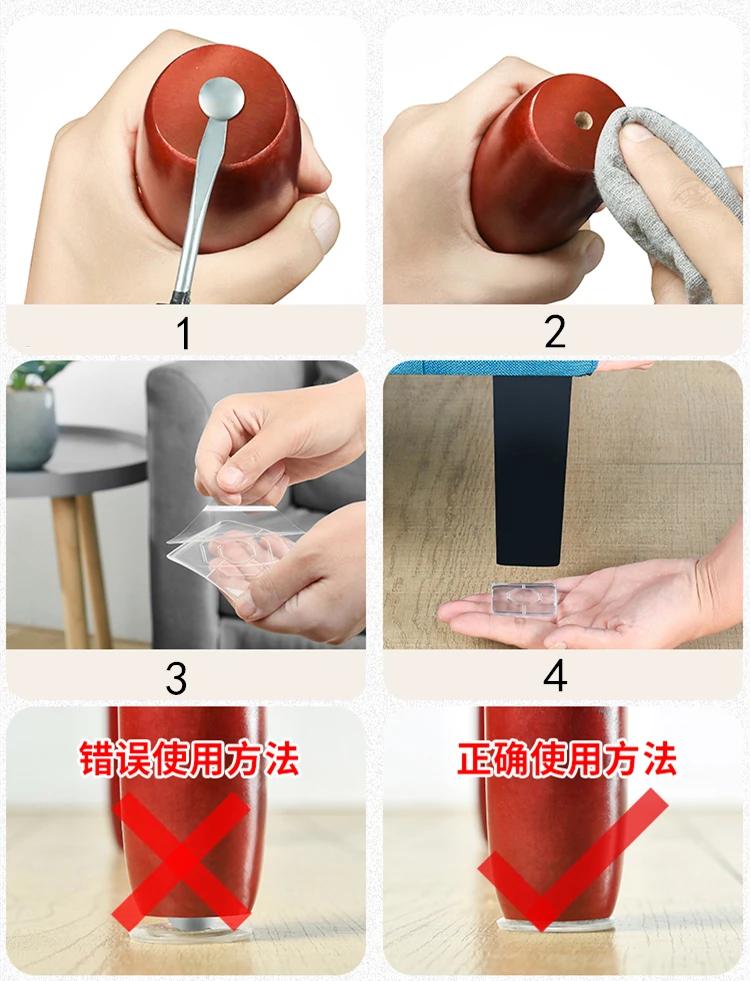 1

2

3

4

错误使用方法

正确使用方法