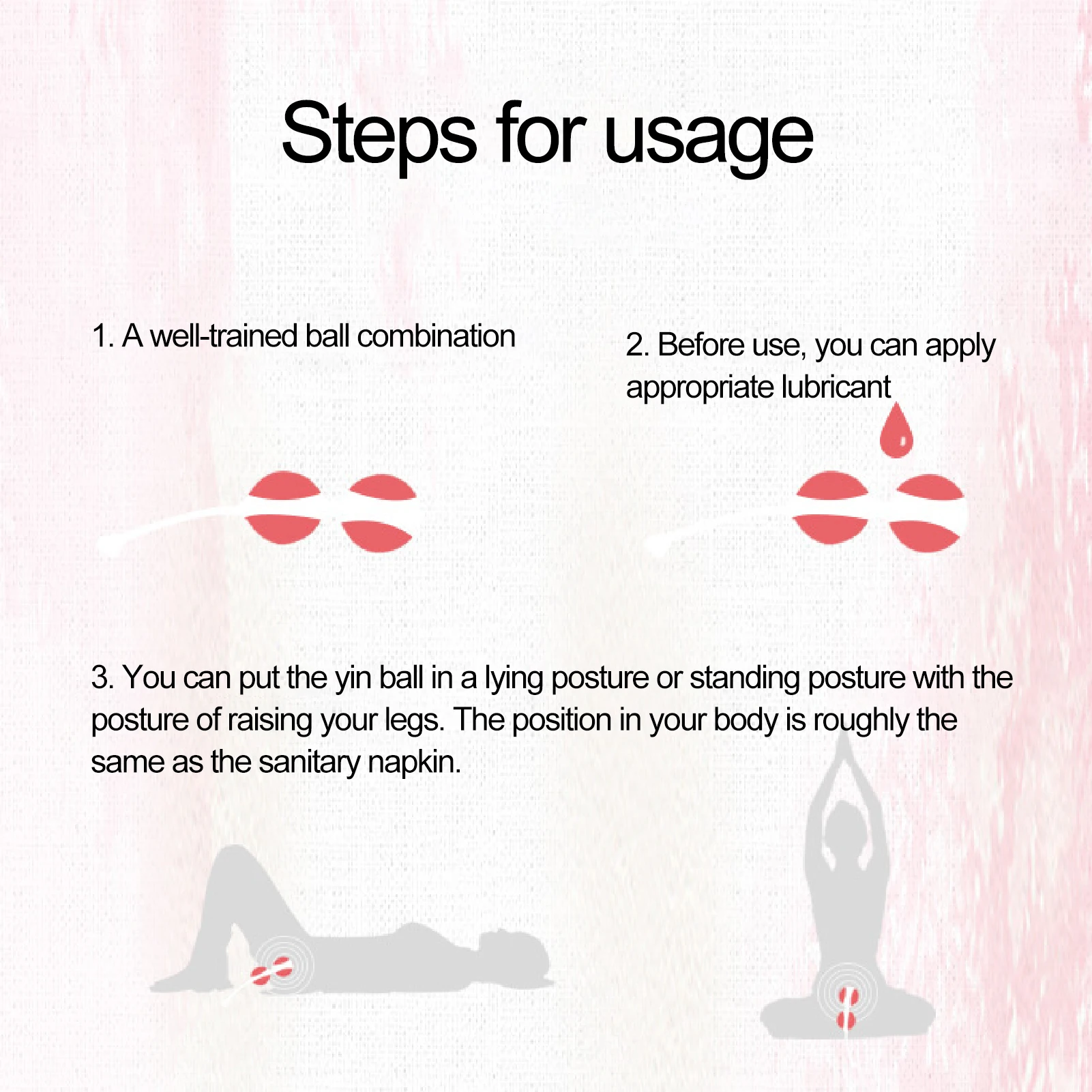 Steps for usage

1. A well-trained ball combination

2. Before use, you can apply appropriate lubricant

3. You can put the yin ball in a lying posture or standing posture with the posture of raising your legs. The position in your body is roughly the same as the sanitary napkin.