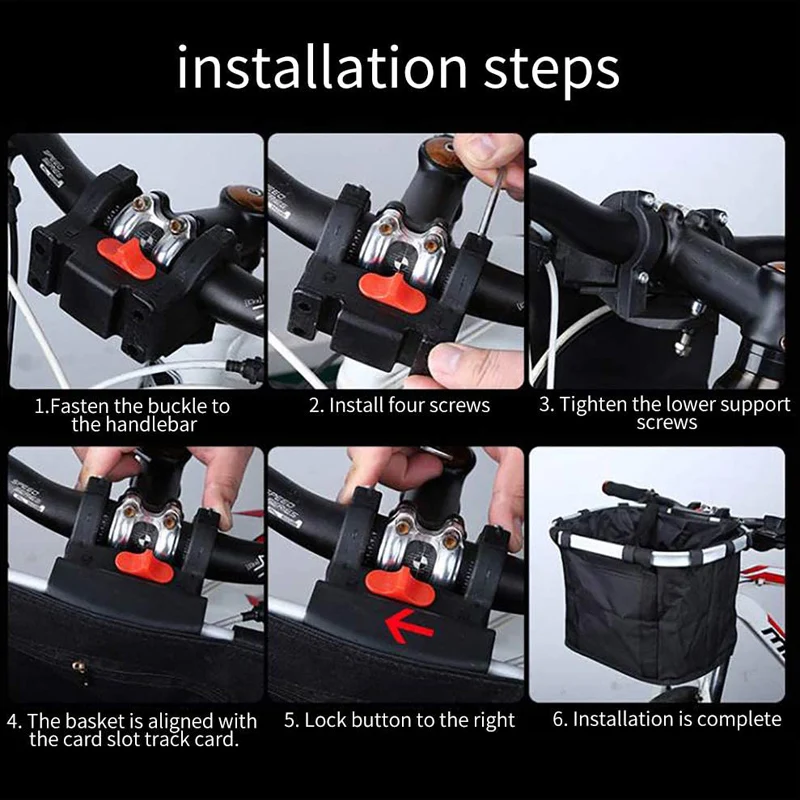 installation steps

1.Fasten the buckle to the handlebar

2. Install four screws

3. Tighten the lower support screws

4. The basket is aligned with the card slot track card.

5. Lock button to the right

6. Installation is complete