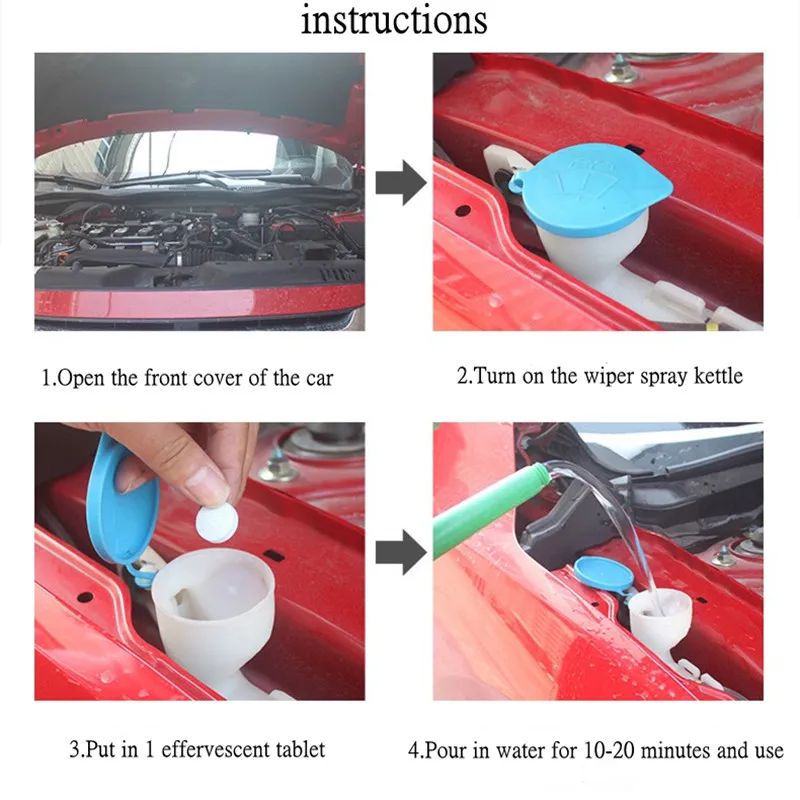 instructions

1.Open the front cover of the car

2.Turn on the wiper spray kettle

3.Put in 1 effervescent tablet

4.Pour in water for 10-20 minutes and use