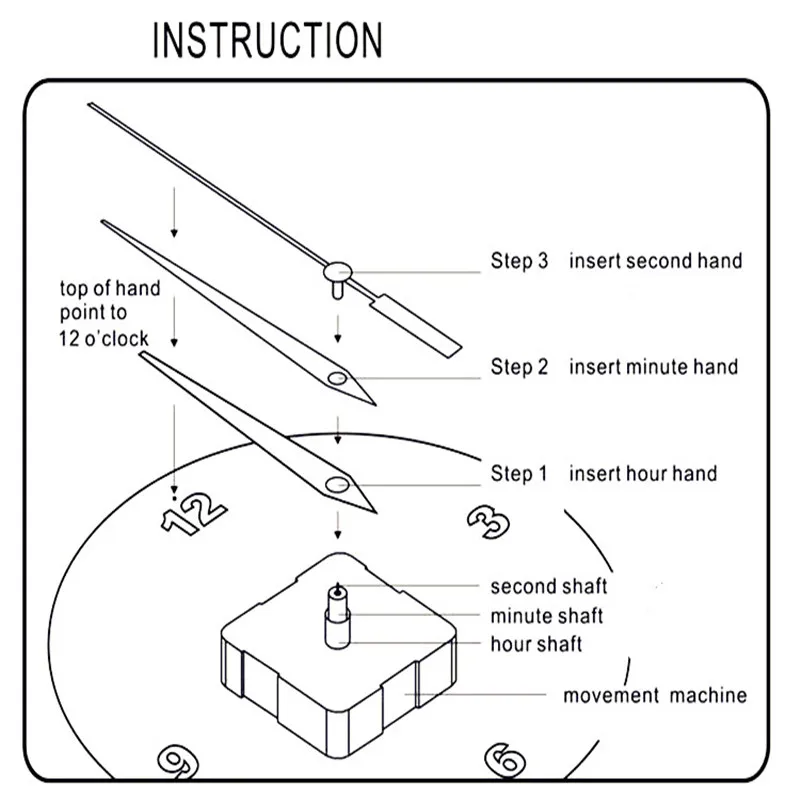 INSTRUCTION

top of hand point to 12 o'clock

Step 3 insert second hand

Step 2 insert minute hand

Step 1 insert hour hand

12

3

second shaft

minute shaft

hour shaft

movement machine

9

6