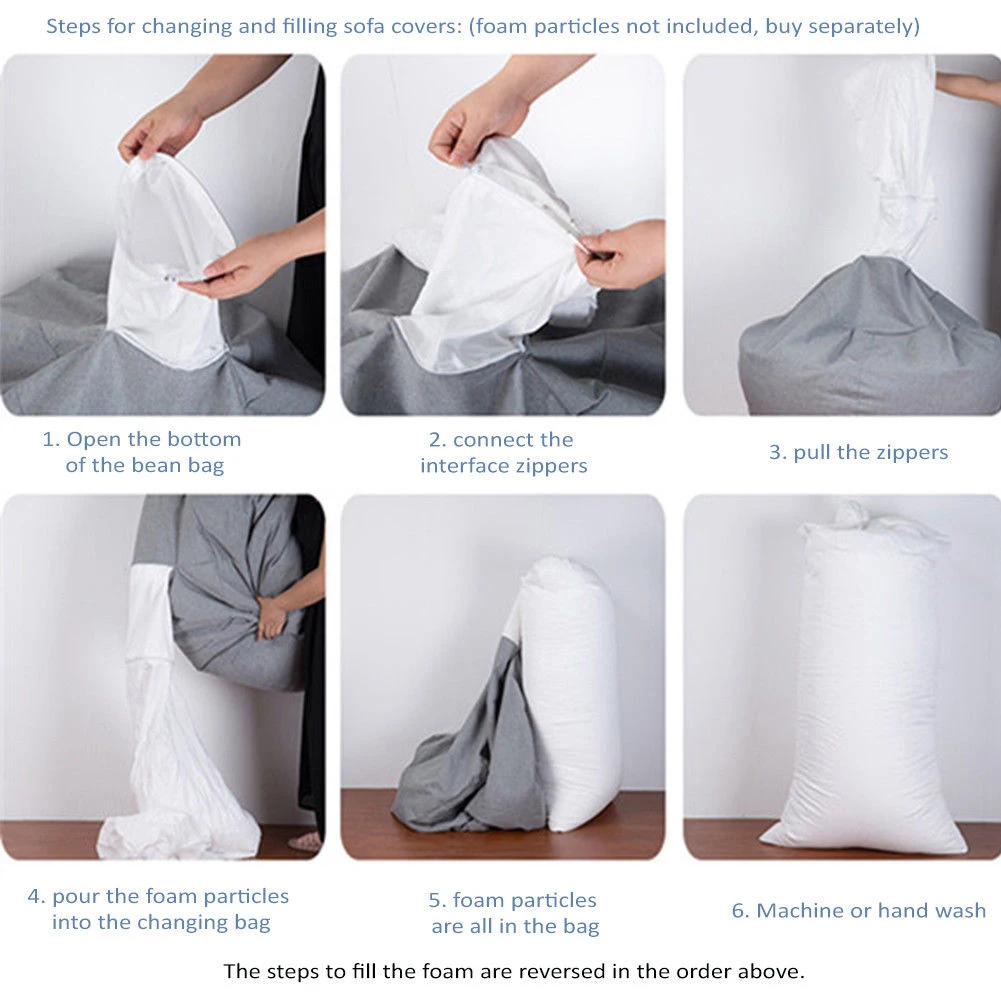 Steps for changing and filling sofa covers: (foam particles not included, buy separately)

1. Open the bottom of the bean bag

2. connect the interface zippers

3. pull the zippers

4. pour the foam particles into the changing bag

5. foam particles are all in the bag

6. Machine or hand wash

The steps to fill the foam are reversed in the order above.