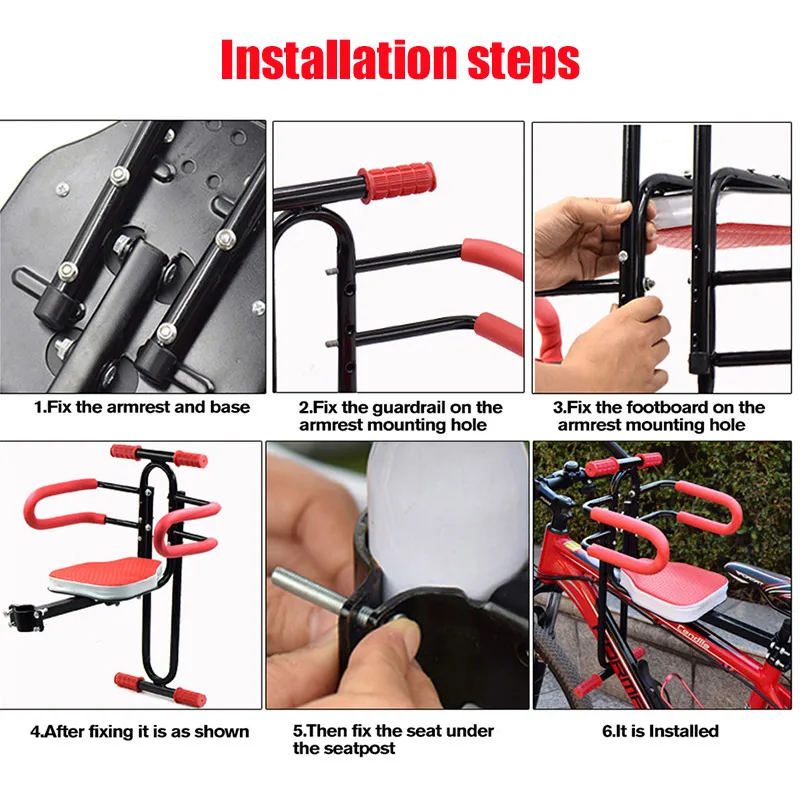 Installation steps

1.Fix the armrest and base

2.Fix the guardrail on the armrest mounting hole

3.Fix the footboard on the armrest mounting hole

4.After fixing it is as shown

5.Then fix the seat under the seatpost

6.It is Installed