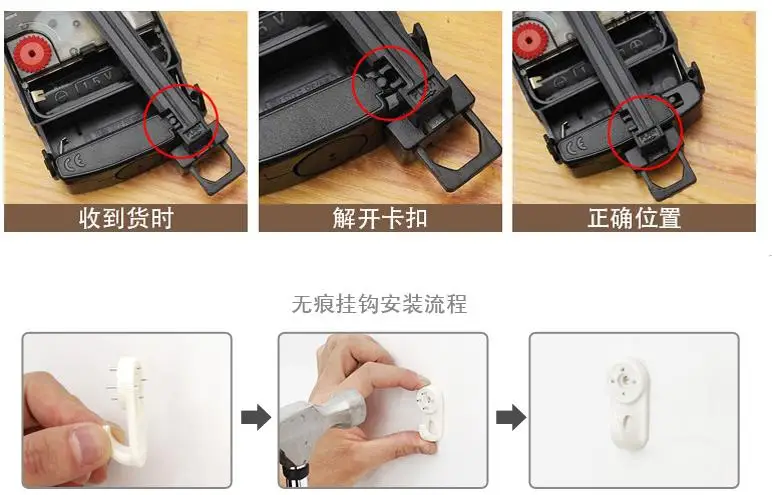 1.5V

CE

收到货时

解开卡扣

正确位置

无痕挂钩安装流程