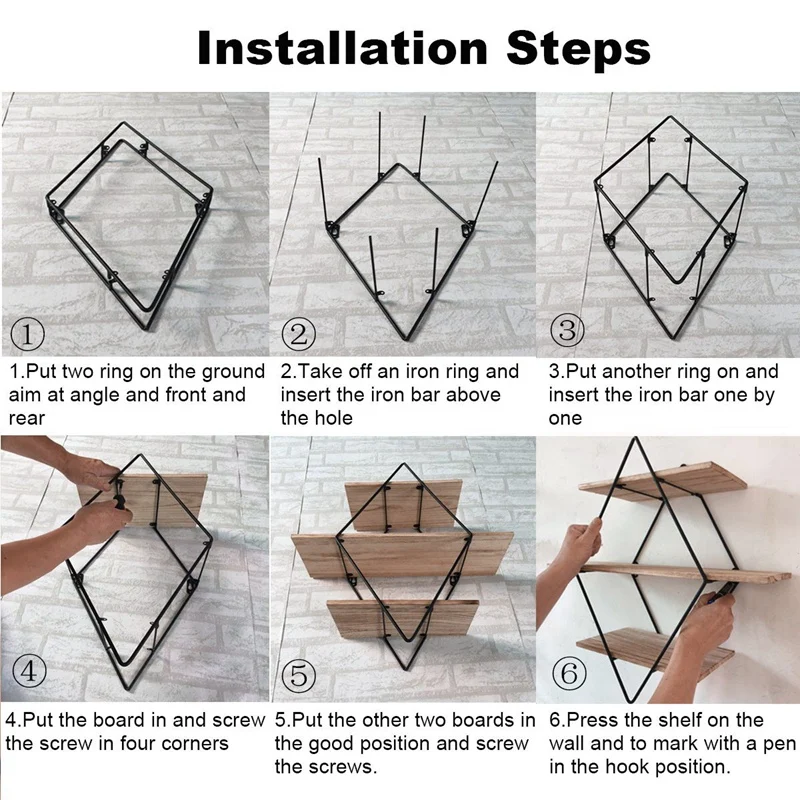 Installation Steps

①

1.Put two ring on the ground aim at angle and front and rear

②

2.Take off an iron ring and insert the iron bar above the hole

③

3.Put another ring on and insert the iron bar one by one

④

4.Put the board in and screw the screw in four corners

⑤

5.Put the other two boards in the good position and screw the screws.

⑥

6.Press the shelf on the wall and to mark with a pen in the hook position.