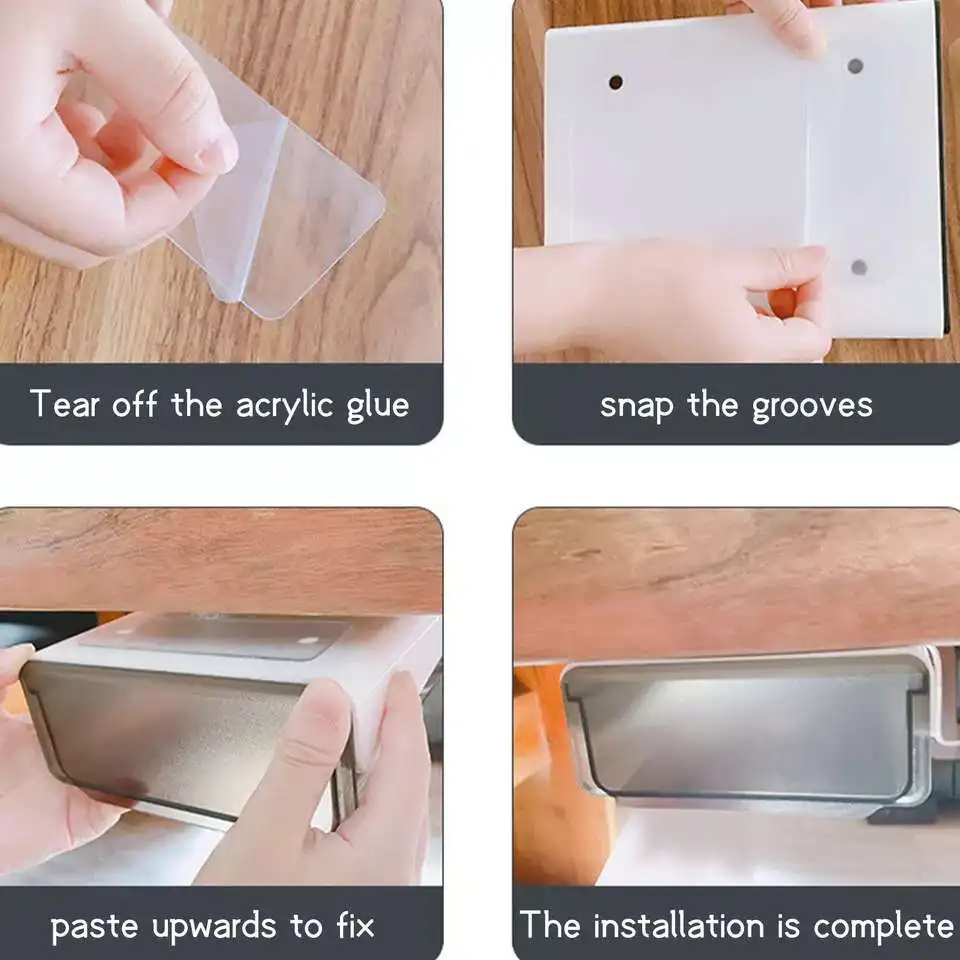 Tear off the acrylic glue

snap the grooves

paste upwards to fix

The installation is complete