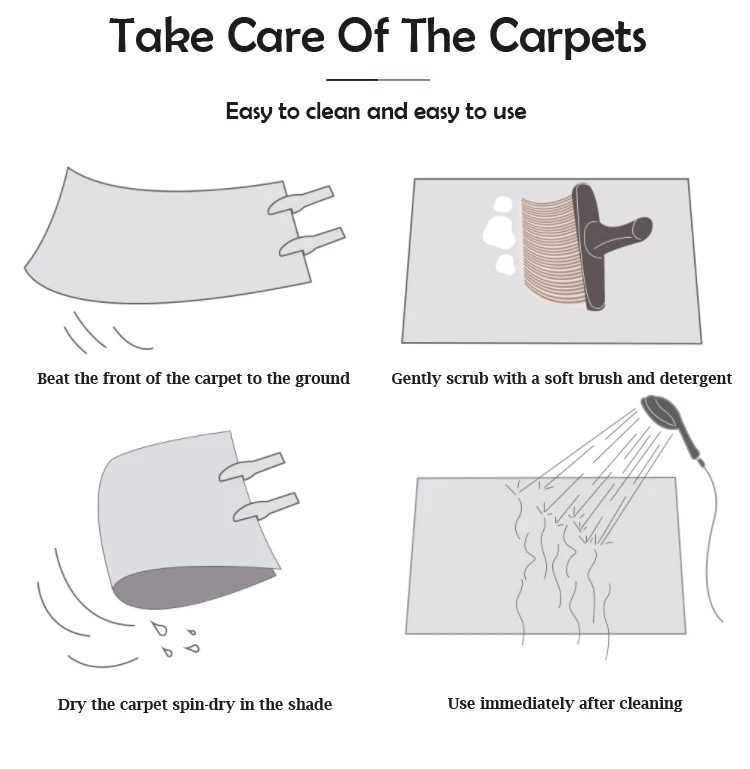 Take Care Of The Carpets

Easy to clean and easy to use

Beat the front of the carpet to the ground

Gently scrub with a soft brush and detergent

Dry the carpet spin-dry in the shade

Use immediately after cleaning