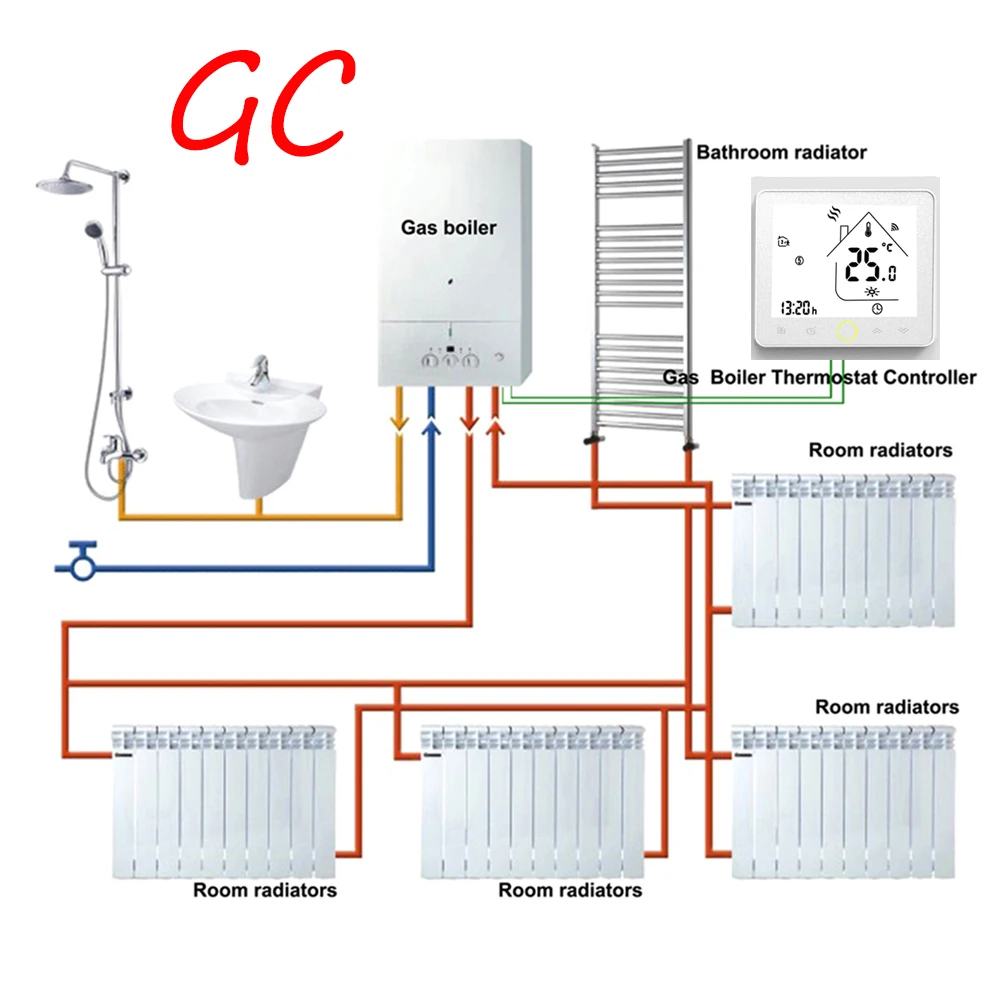 GC

Gas boiler

Bathroom radiator

25.0 °C

13:20h

Gas Boiler Thermostat Controller

Room radiators

Room radiators

Room radiators

Room radiators