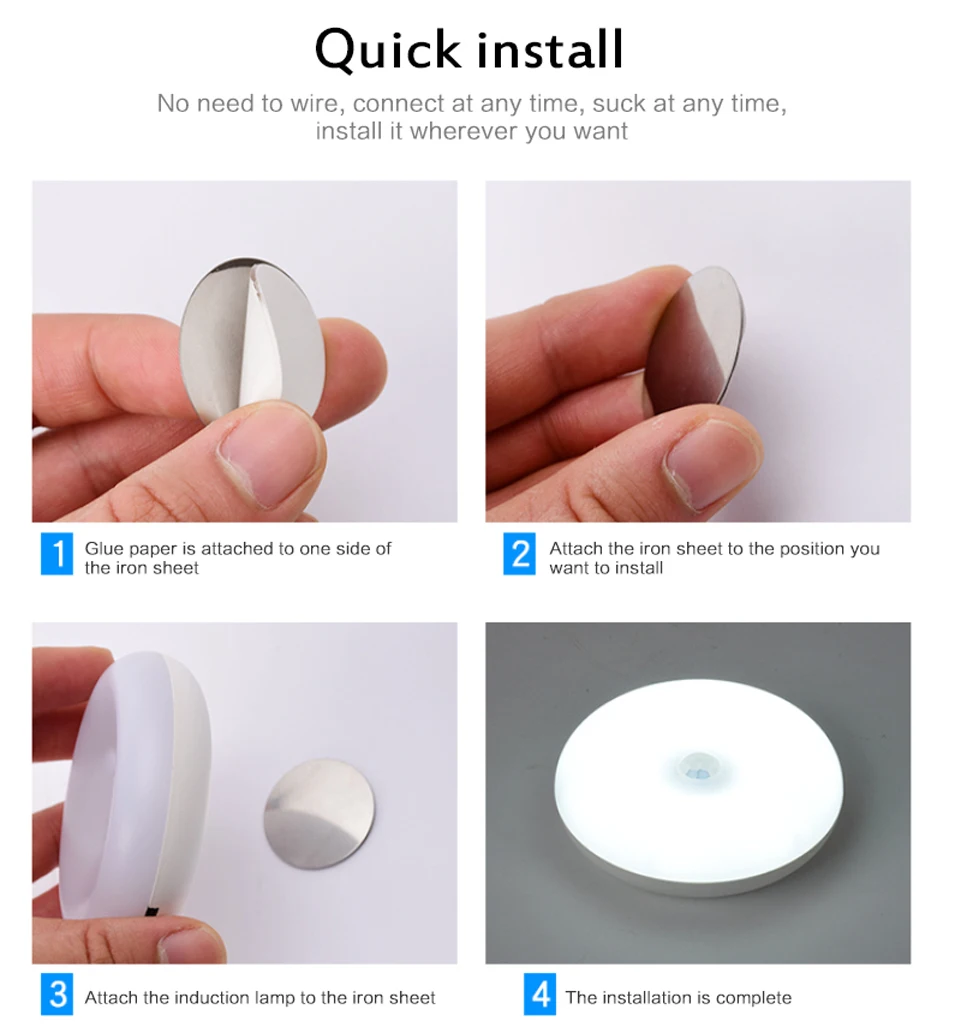 Quick install

No need to wire, connect at any time, suck at any time, install it wherever you want

1 Glue paper is attached to one side of the iron sheet

2 Attach the iron sheet to the position you want to install

3 Attach the induction lamp to the iron sheet

4 The installation is complete