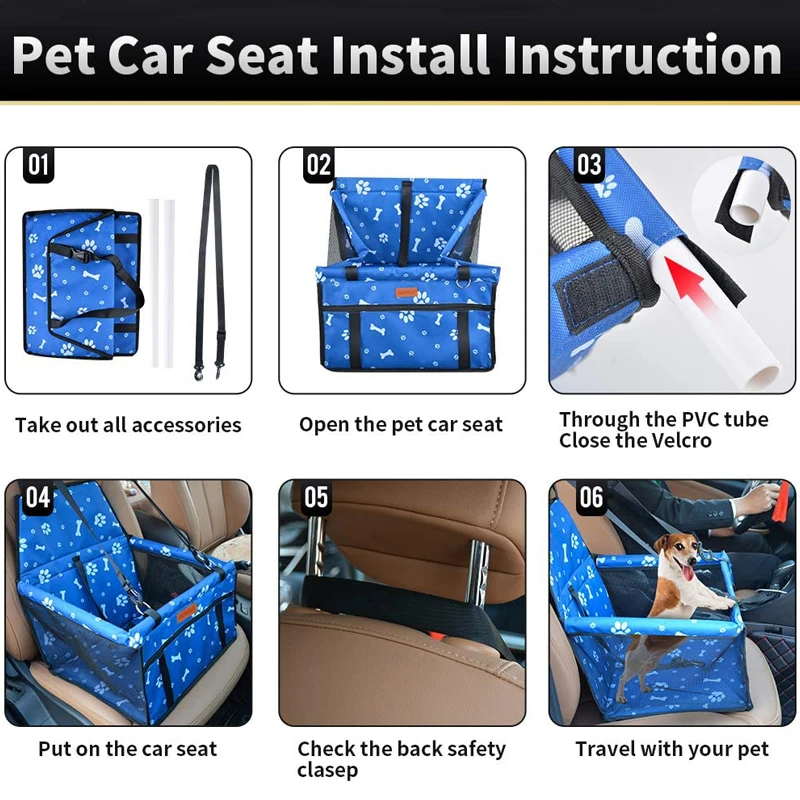 Pet Car Seat Install Instruction

01

Take out all accessories

02

Open the pet car seat

03

Through the PVC tube Close the Velcro

04

Put on the car seat

05

Check the back safety clasep

06

Travel with your pet