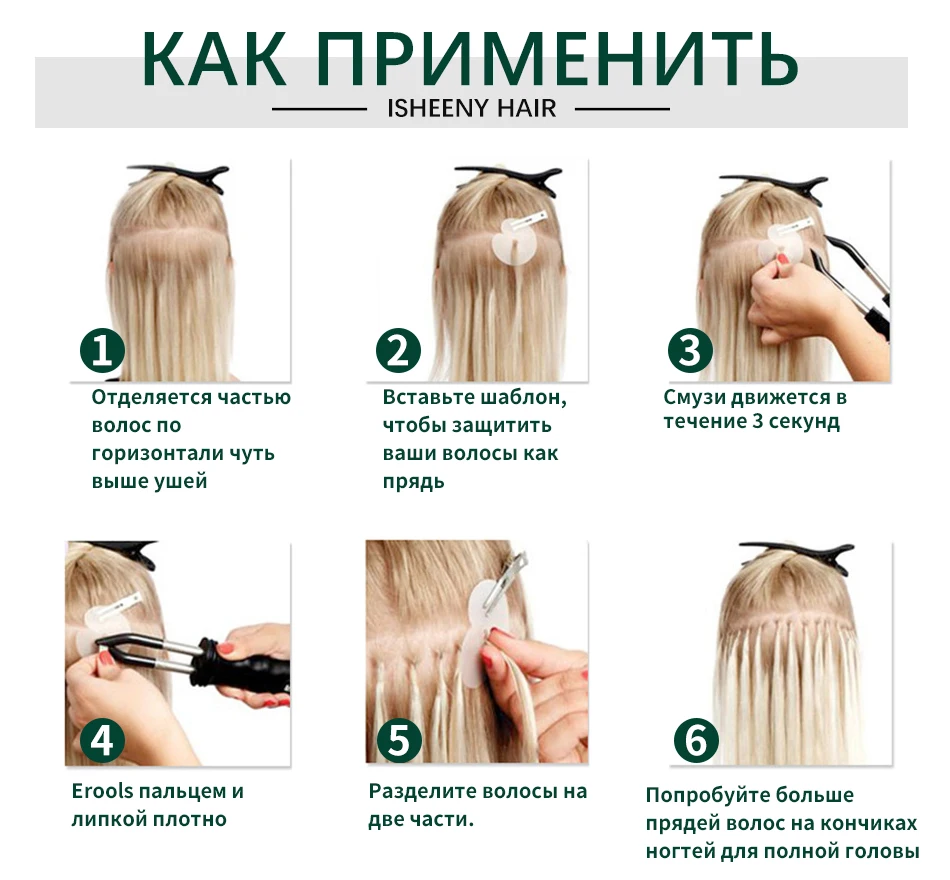 КАК ПРИМЕНИТЬ

ISHEENY HAIR

1
Отделяется частью волос по горизонтали чуть выше ушей

2
Вставьте шаблон, чтобы защитить ваши волосы как прядь

3
Смузи движется в течение 3 секунд

4
Erools пальцем и липкой плотно

5
Разделите волосы на две части.

6
Попробуйте больше прядей волос на кончиках ногтей для полной головы