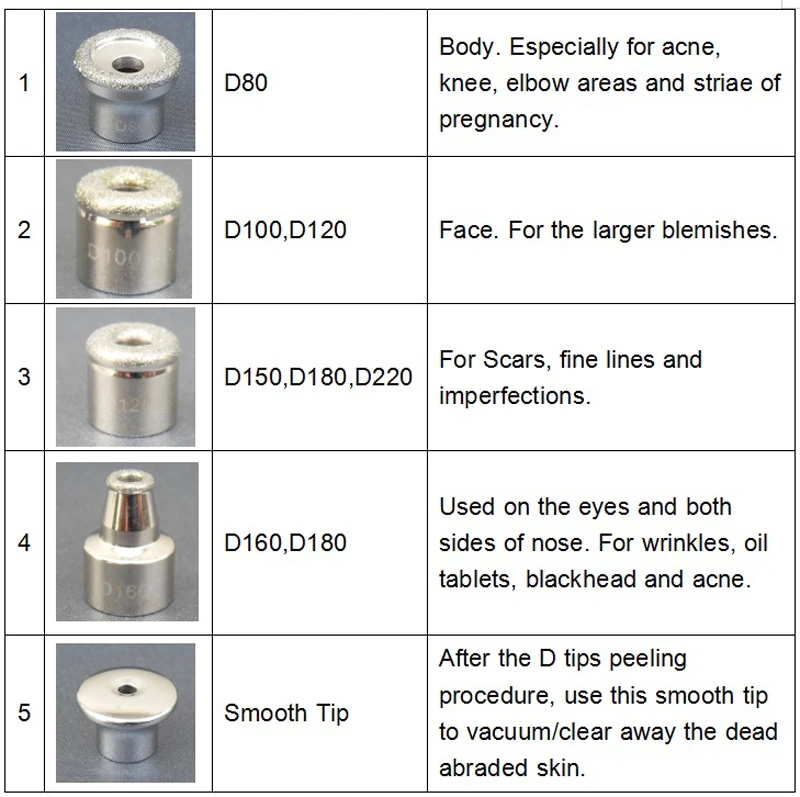 | 1 | D80 | D80 | Body. Especially for acne, knee, elbow areas and striae of pregnancy. |
|---|---|---|---|
| 2 | D100 | D100,D120 | Face. For the larger blemishes. |
| 3 | 120 | D150,D180,D220 | For Scars, fine lines and imperfections. |
| 4 | D160 | D160,D180 | Used on the eyes and both sides of nose. For wrinkles, oil tablets, blackhead and acne. |
| 5 | | Smooth Tip | After the D tips peeling procedure, use this smooth tip to vacuum/clear away the dead abraded skin. |