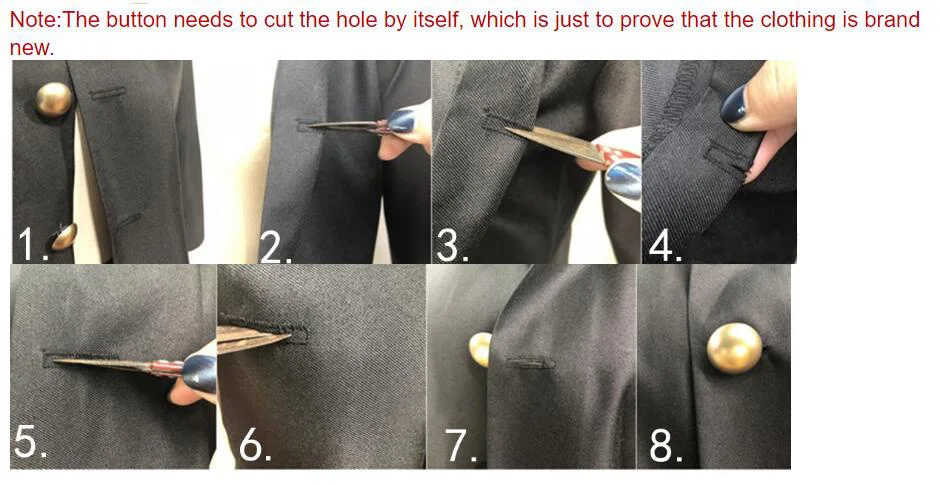 Note:The button needs to cut the hole by itself, which is just to prove that the clothing is brand new.

1.

2.

3.

4.

5.

6.

7.

8.