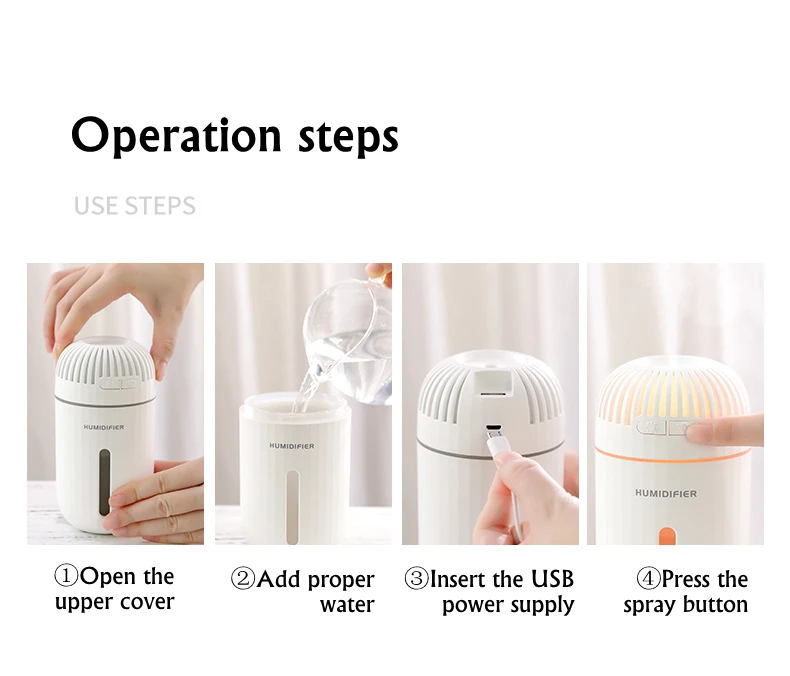 Operation steps

USE STEPS

HUMIDIFIER

HUMIDIFIER

HUMIDIFIER

①Open the upper cover

②Add proper water

③Insert the USB power supply

④Press the spray button