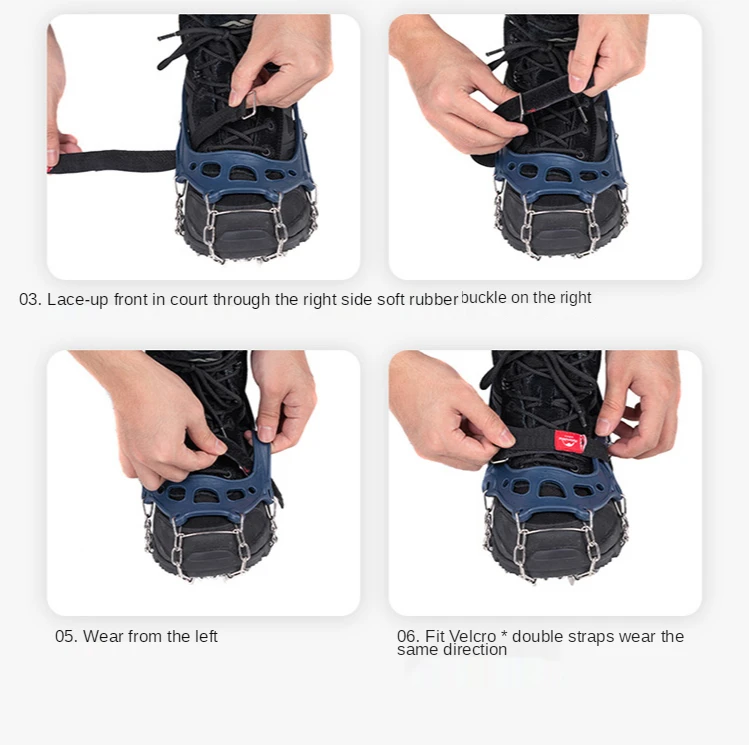 03. Lace-up front in court through the right side soft rubber buckle on the right

05. Wear from the left

06. Fit Velcro * double straps wear the same direction