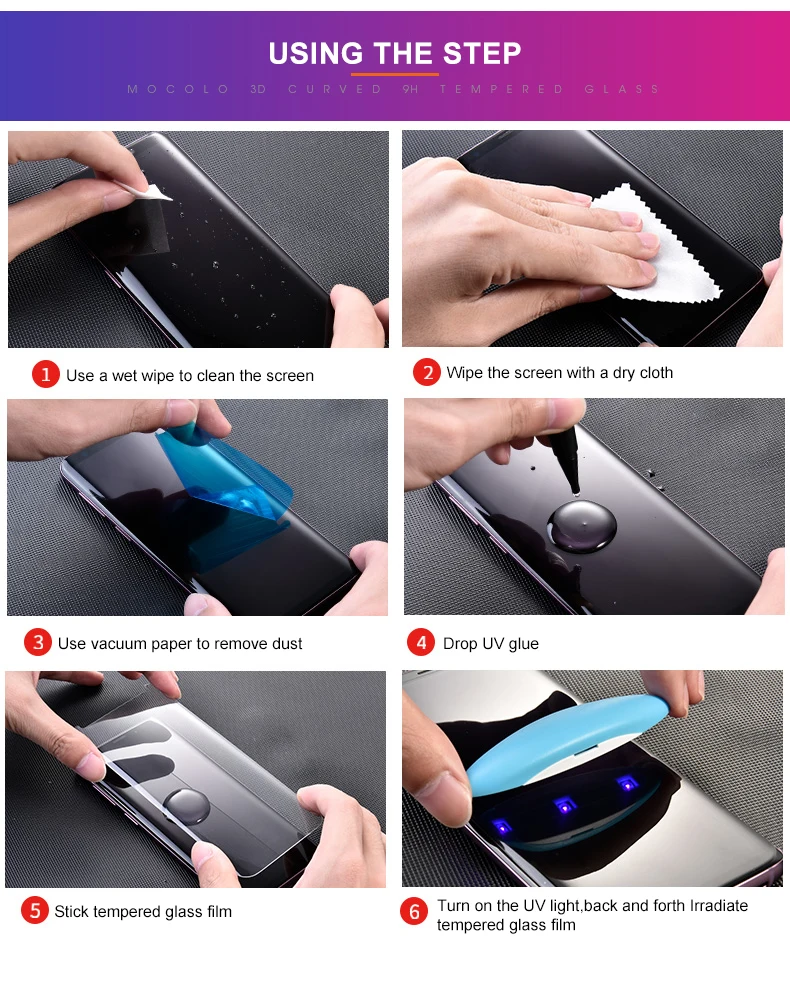 USING THE STEP

MOCOLO 3D CURVED 9H TEMPERED GLASS

1 Use a wet wipe to clean the screen

2 Wipe the screen with a dry cloth

3 Use vacuum paper to remove dust

4 Drop UV glue

5 Stick tempered glass film

6 Turn on the UV light,back and forth Irradiate tempered glass film