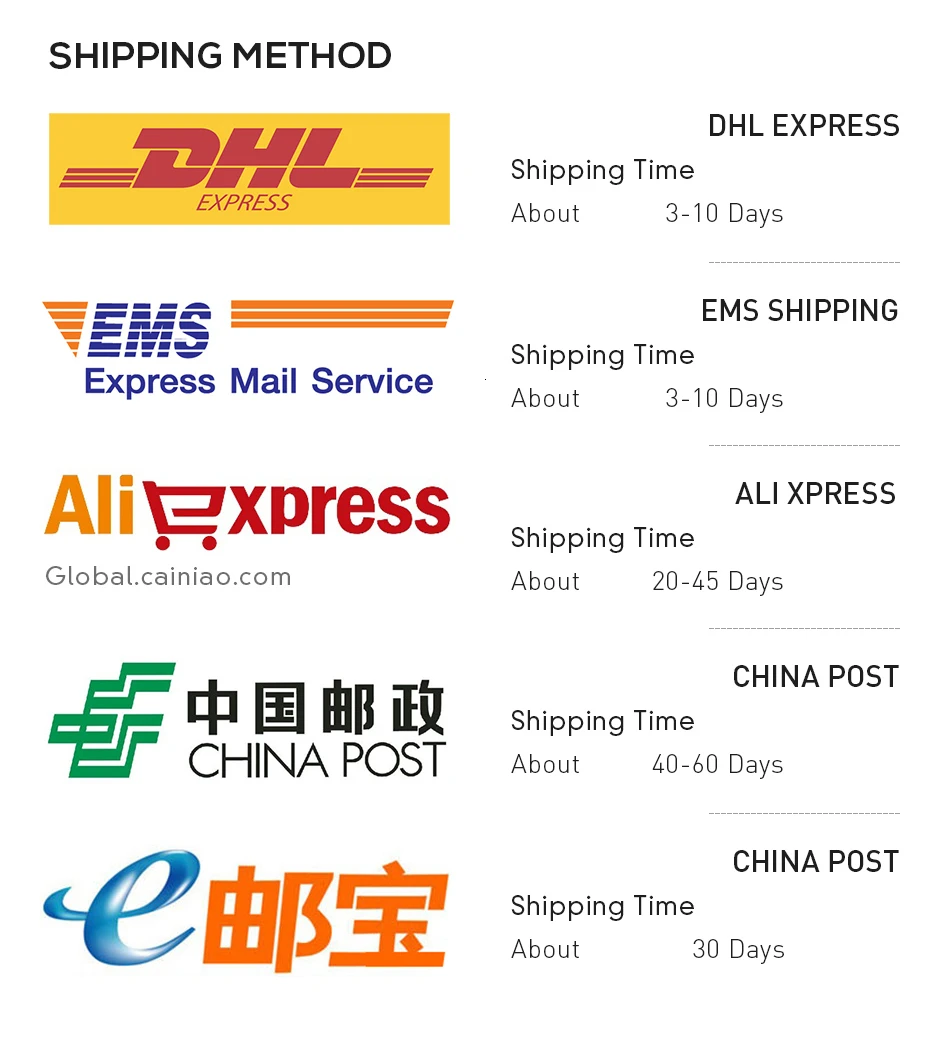 SHIPPING METHOD

DHL
EXPRESS

DHL EXPRESS
Shipping Time
About 3-10 Days

EMS
Express Mail Service

EMS SHIPPING
Shipping Time
About 3-10 Days

AliExpress
Global.cainiao.com

ALI XPRESS
Shipping Time
About 20-45 Days

中国邮政
CHINA POST

CHINA POST
Shipping Time
About 40-60 Days

e邮宝

CHINA POST
Shipping Time
About 30 Days