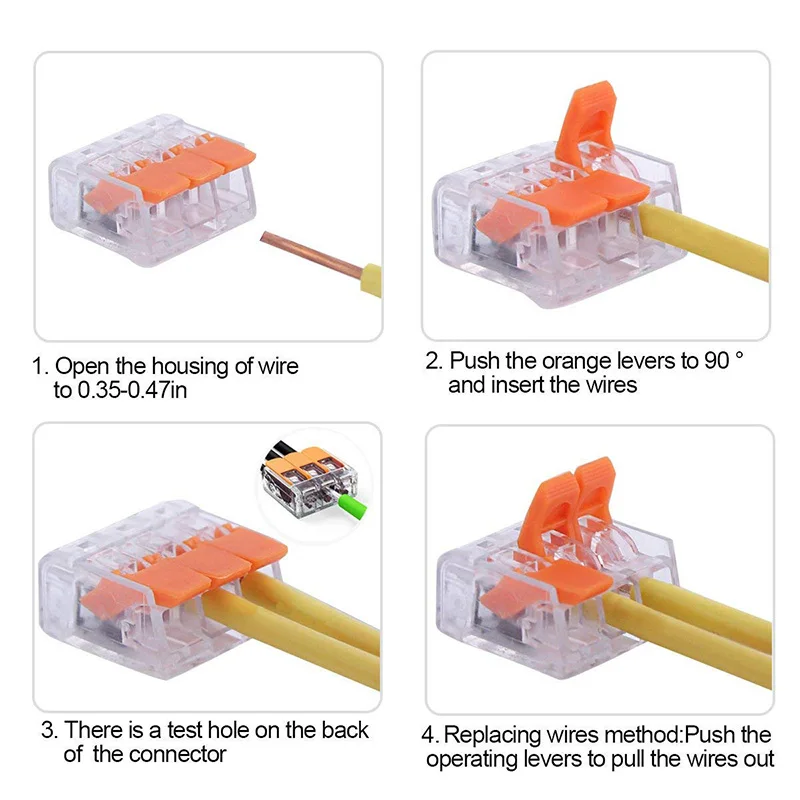 1. Open the housing of wire to 0.35-0.47in

2. Push the orange levers to 90 ° and insert the wires

3. There is a test hole on the back of the connector

4. Replacing wires method:Push the operating levers to pull the wires out