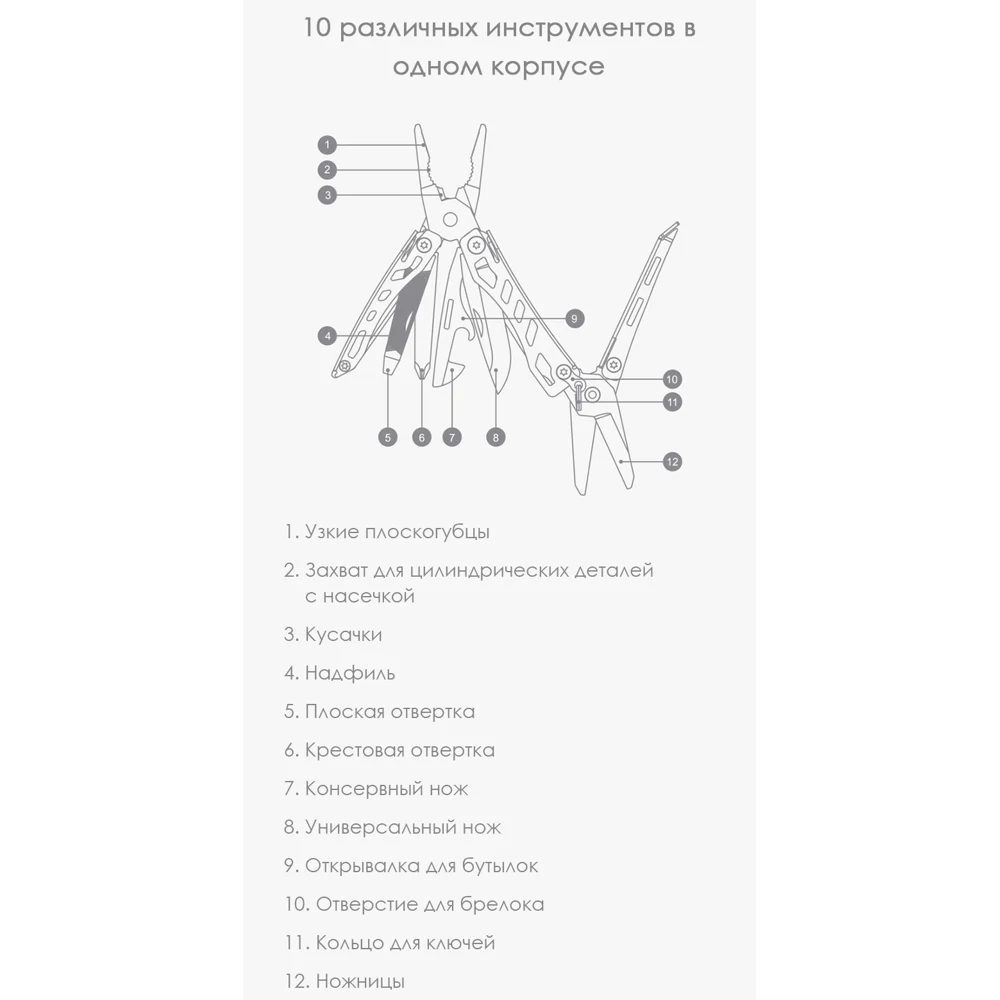 10 различных инструментов в одном корпусе

1
2
3
4
5
6
7
8
9
10
11
12

1. Узкие плоскогубцы

2. Захват для цилиндрических деталей с насечкой

3. Кусачки

4. Надфиль

5. Плоская отвертка

6. Крестовая отвертка

7. Консервный нож

8. Универсальный нож

9. Открывалка для бутылок

10. Отверстие для брелока

11. Кольцо для ключей

12. Ножницы