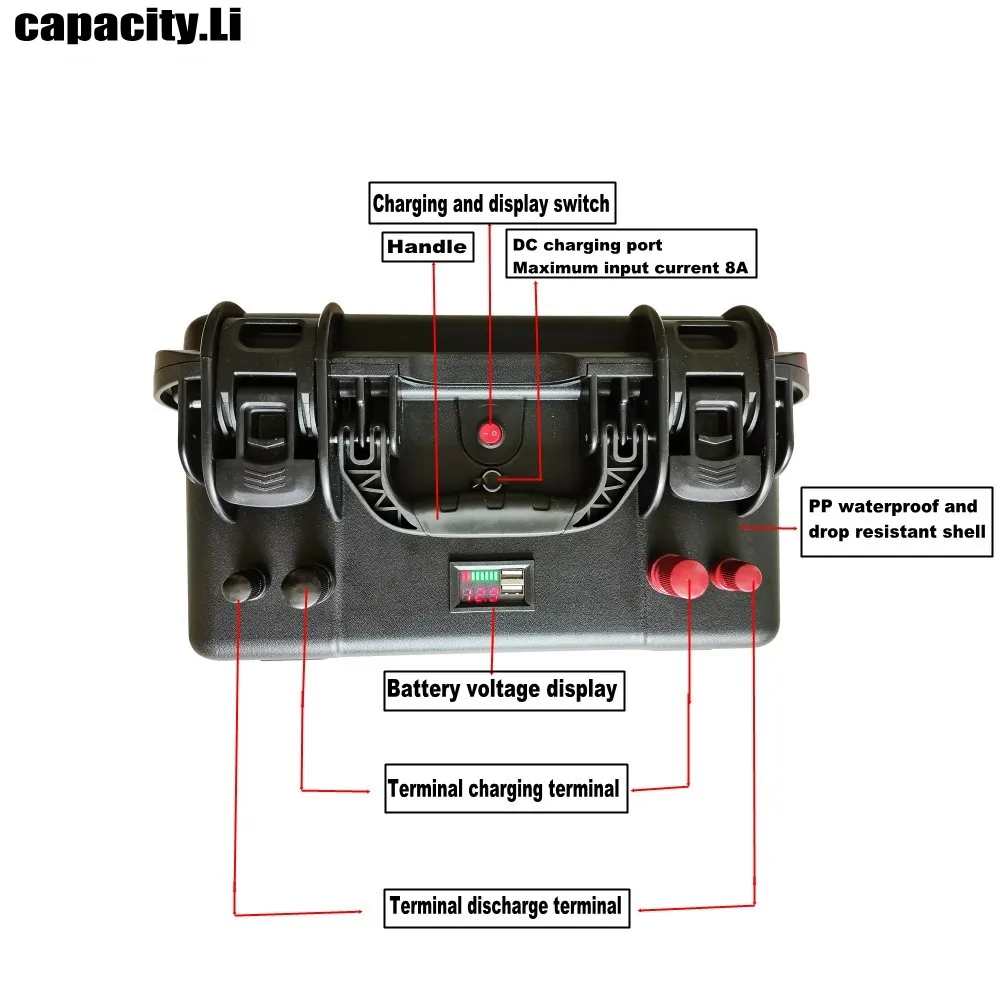 capacity.Li

Charging and display switch

Handle

DC charging port
Maximum input current 8A

PP waterproof and drop resistant shell

Battery voltage display

Terminal charging terminal

Terminal discharge terminal