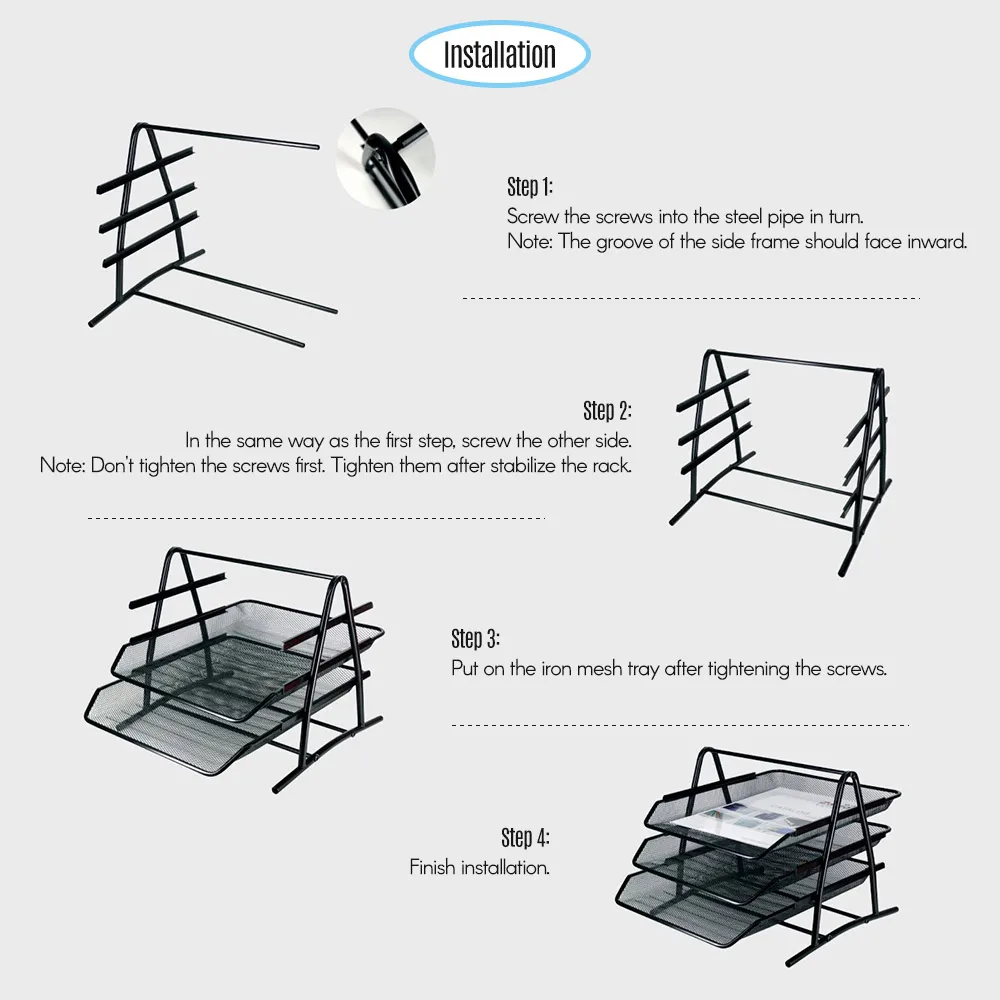 Installation

Step 1:
Screw the screws into the steel pipe in turn.
Note: The groove of the side frame should face inward.

Step 2:
In the same way as the first step, screw the other side.
Note: Don't tighten the screws first. Tighten them after stabilize the rack.

Step 3:
Put on the iron mesh tray after tightening the screws.

Step 4:
Finish installation.