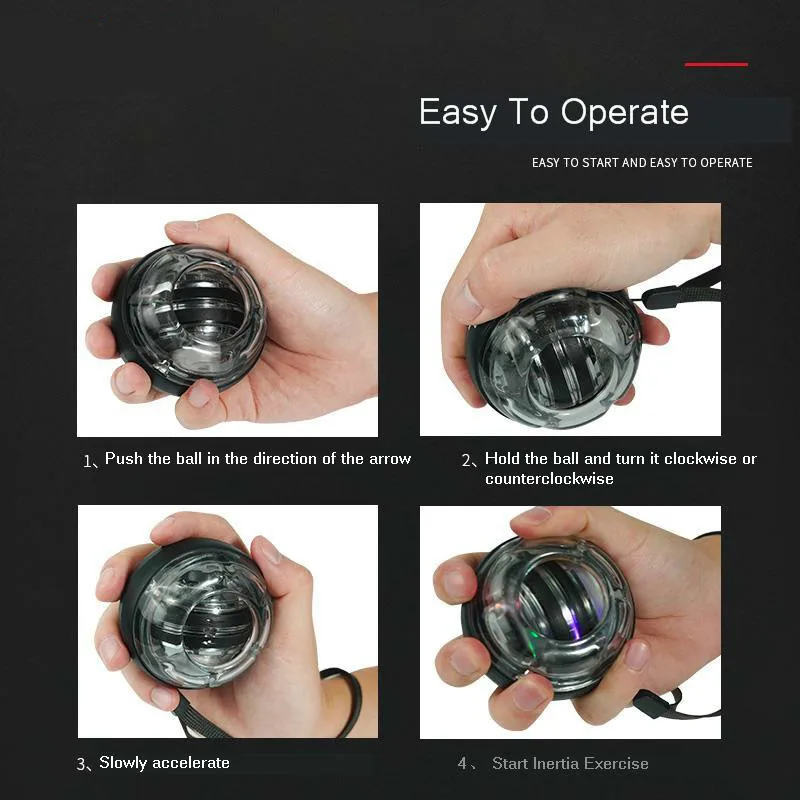 Easy To Operate

EASY TO START AND EASY TO OPERATE

1、Push the ball in the direction of the arrow

2、Hold the ball and turn it clockwise or counterclockwise

3、Slowly accelerate

4、 Start Inertia Exercise