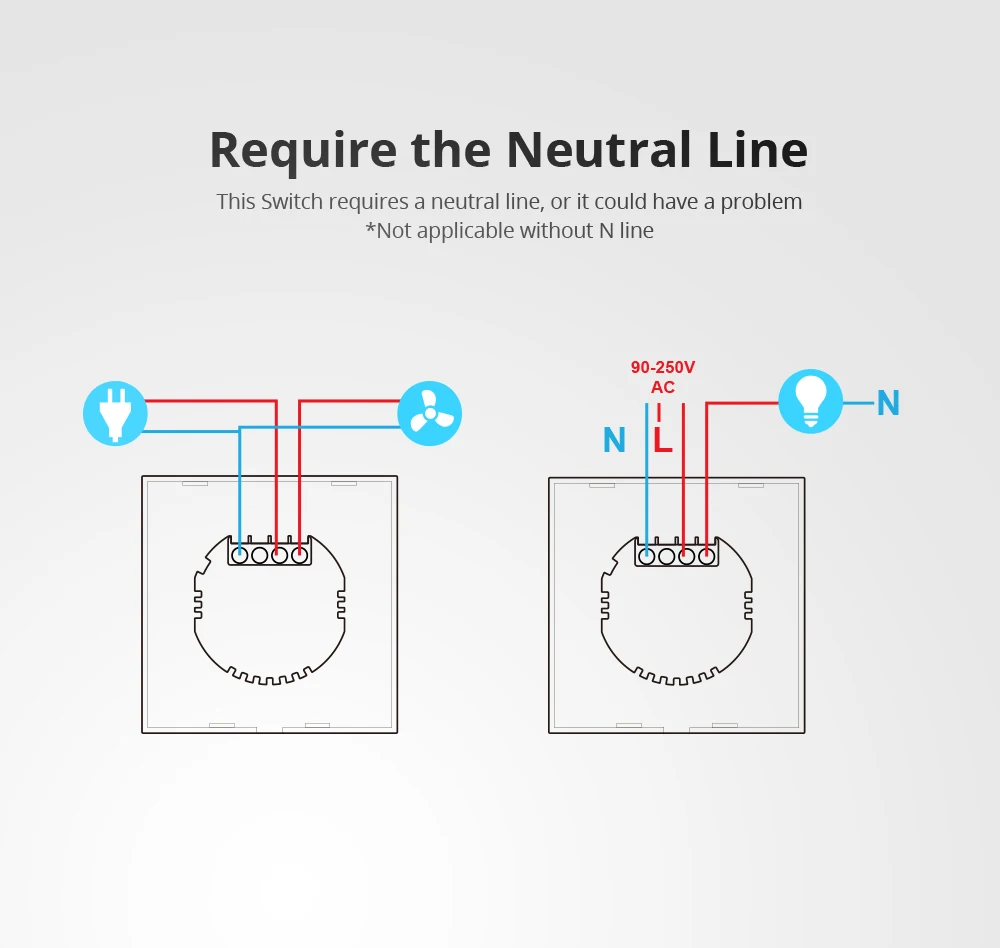 Require the Neutral Line

This Switch requires a neutral line, or it could have a problem
*Not applicable without N line

90-250V
AC

N

L

N