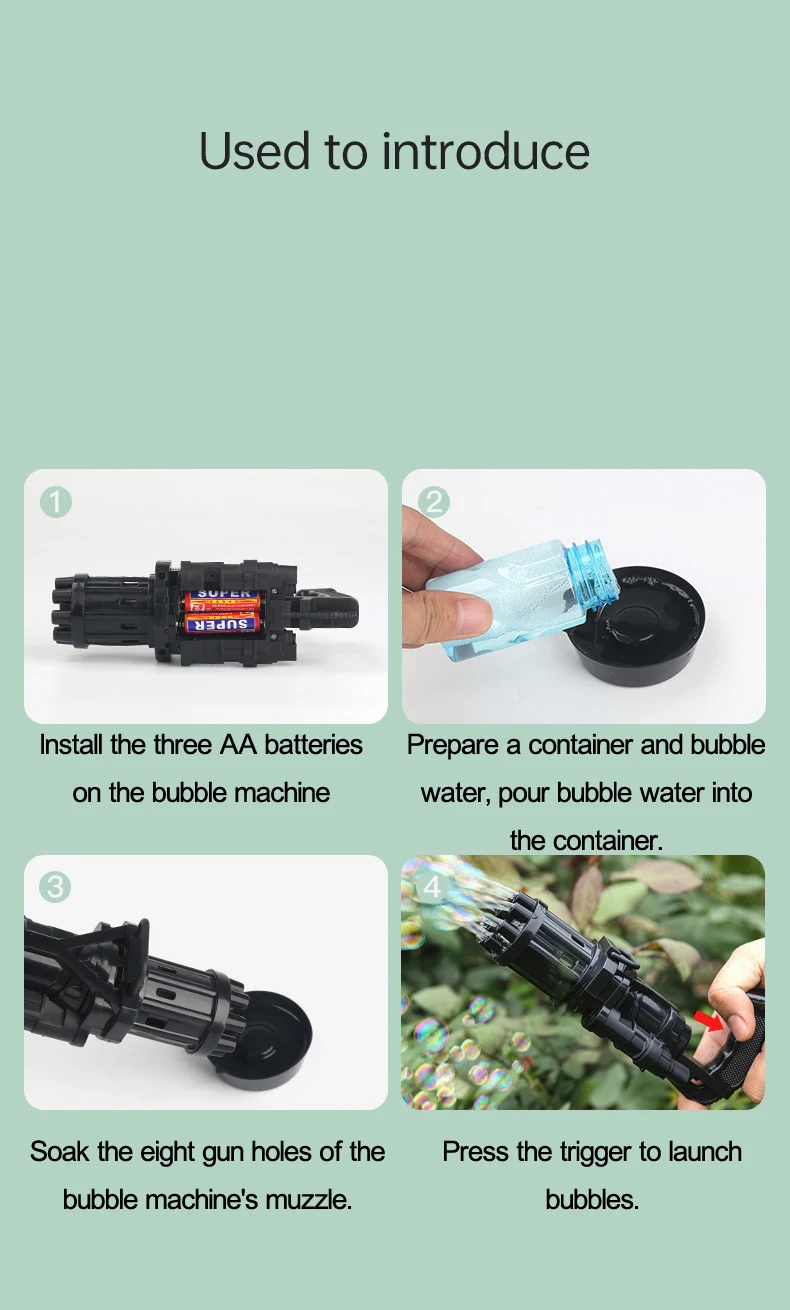 Used to introduce

1

SUPER

SUPER

Install the three AA batteries on the bubble machine

2

Prepare a container and bubble water, pour bubble water into the container.

3

Soak the eight gun holes of the bubble machine's muzzle.

4

Press the trigger to launch bubbles.