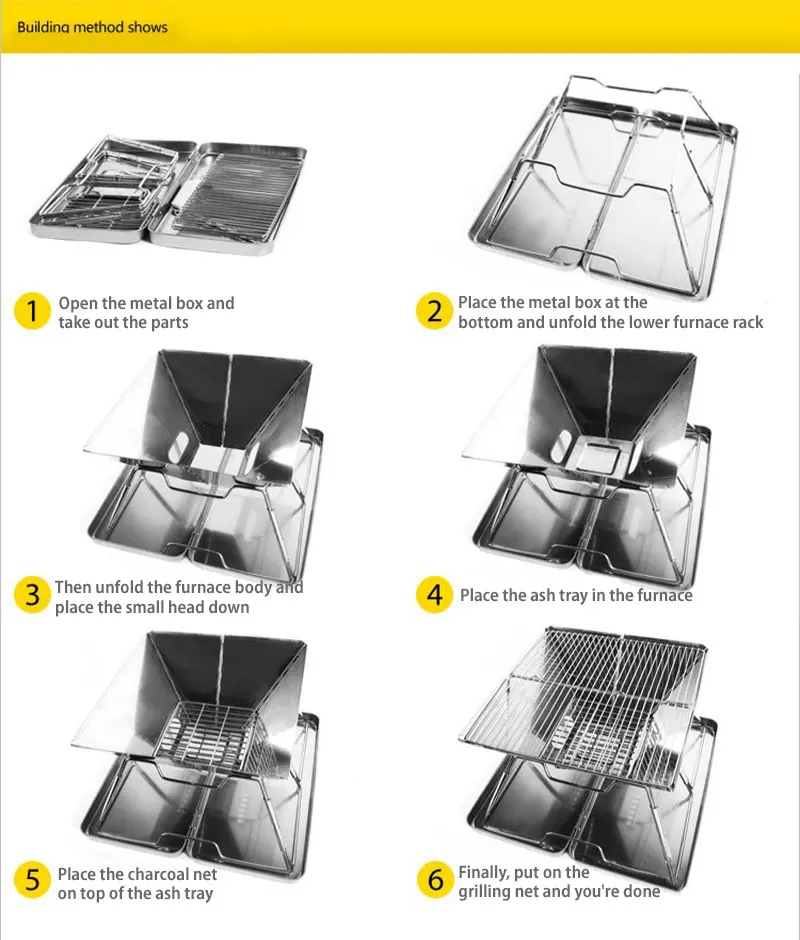 Building method shows

1 Open the metal box and take out the parts

2 Place the metal box at the bottom and unfold the lower furnace rack

3 Then unfold the furnace body and place the small head down

4 Place the ash tray in the furnace

5 Place the charcoal net on top of the ash tray

6 Finally, put on the grilling net and you're done