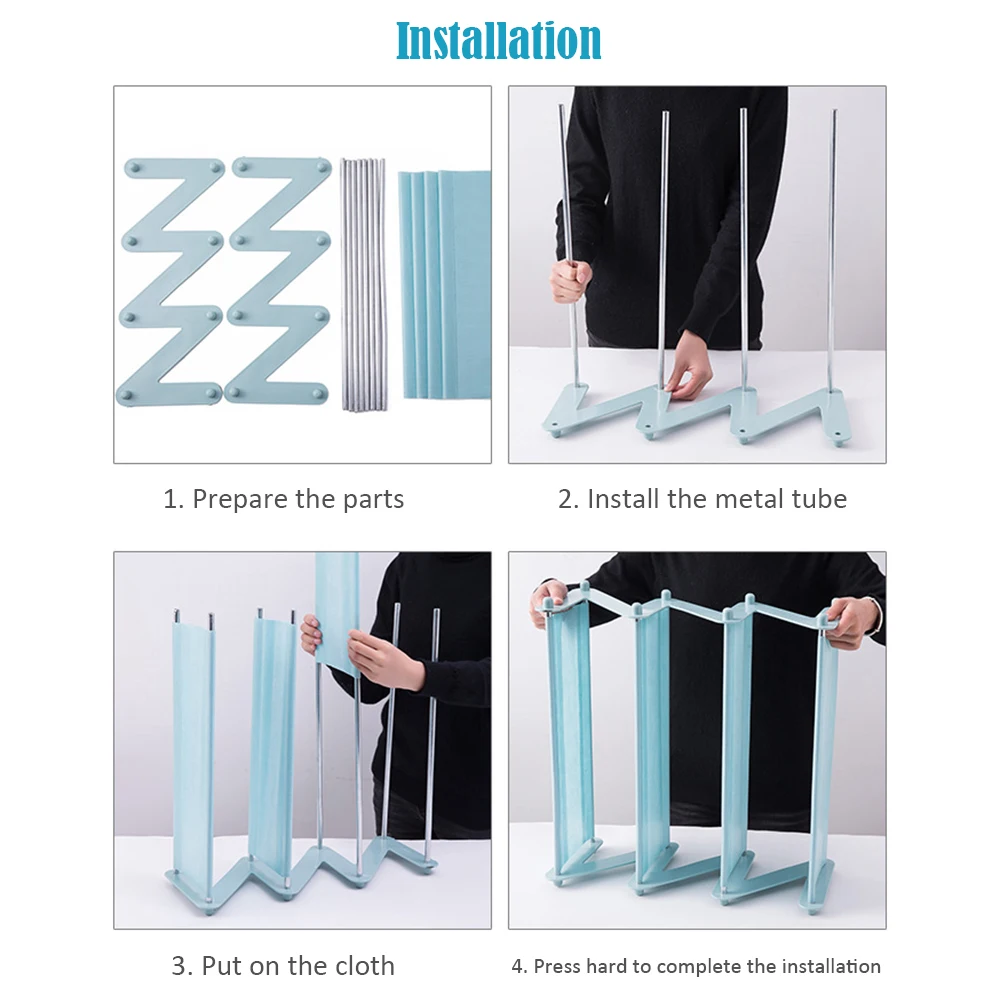 Installation

1. Prepare the parts

2. Install the metal tube

3. Put on the cloth

4. Press hard to complete the installation