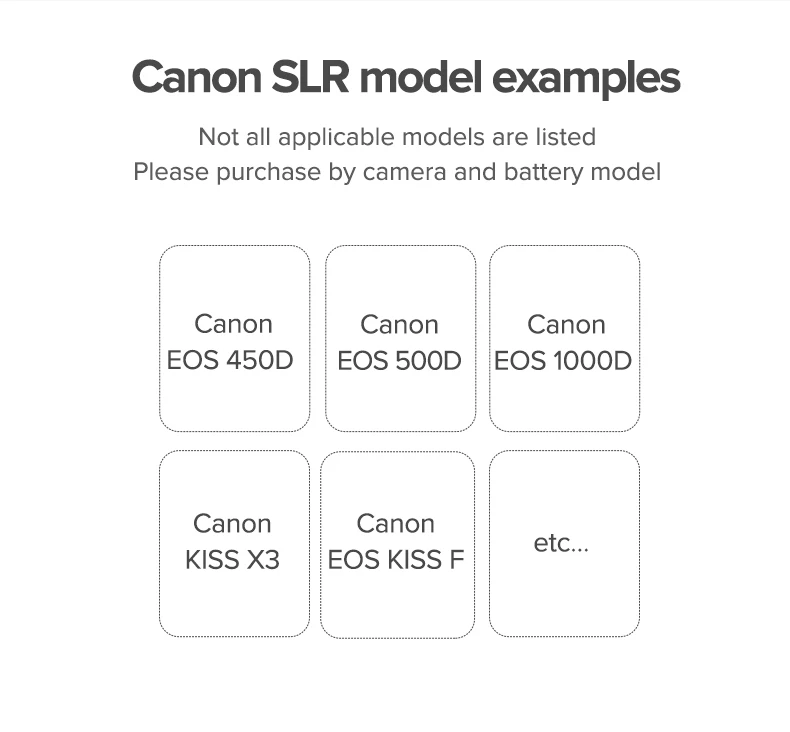 Canon SLR model examples

Not all applicable models are listed
Please purchase by camera and battery model

Canon
EOS 450D

Canon
EOS 500D

Canon
EOS 1000D

Canon
KISS X3

Canon
EOS KISS F

etc...