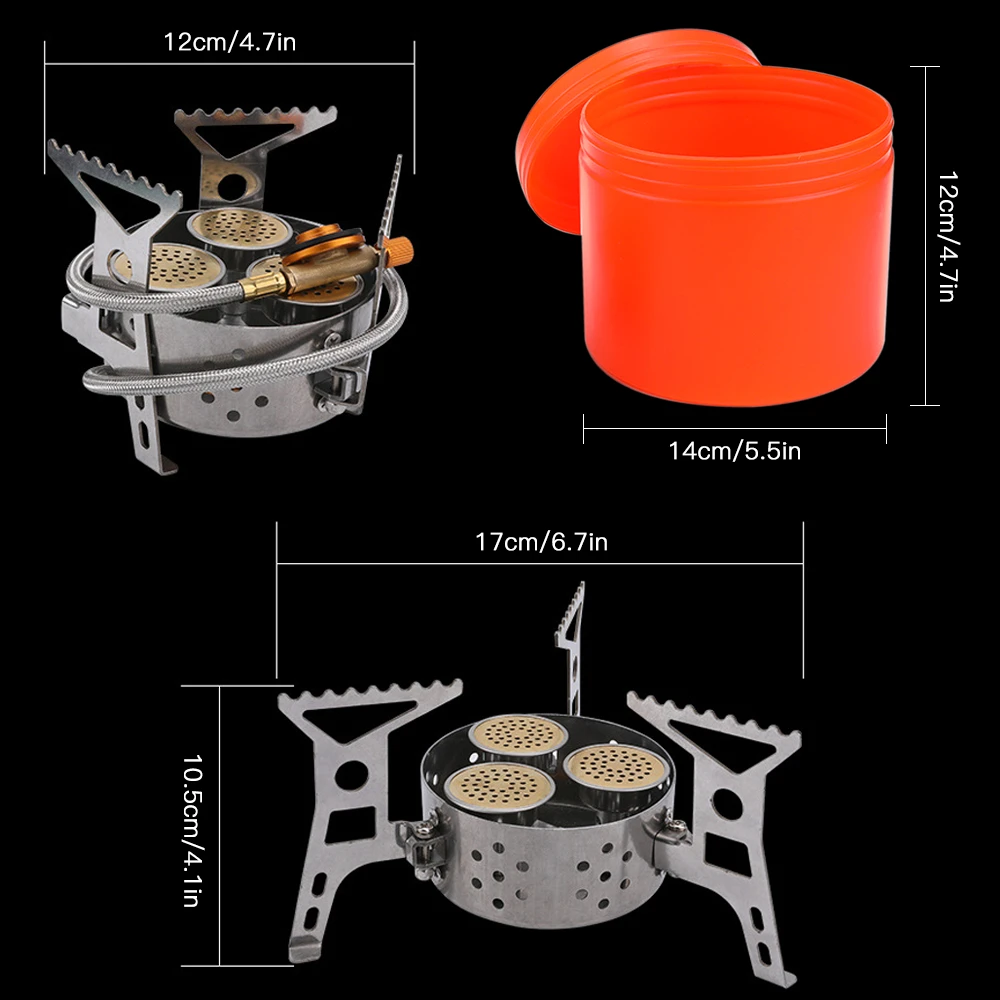 12cm/4.7in

12cm/4.7in

14cm/5.5in

17cm/6.7in

10.5cm/4.1in