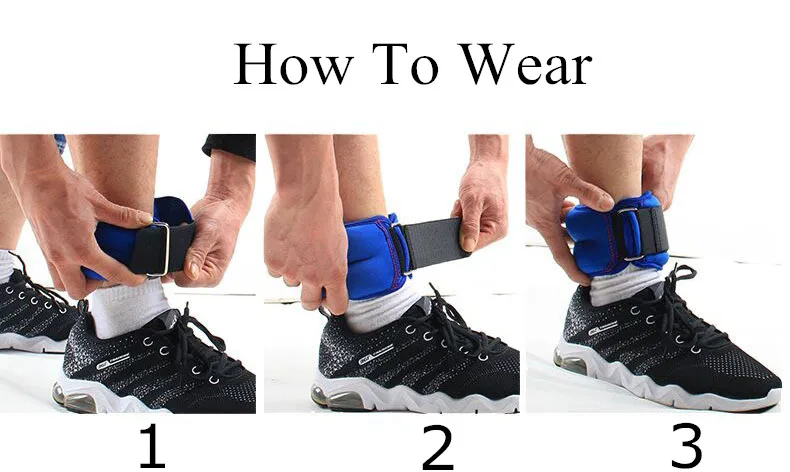 How To Wear

1

2

3