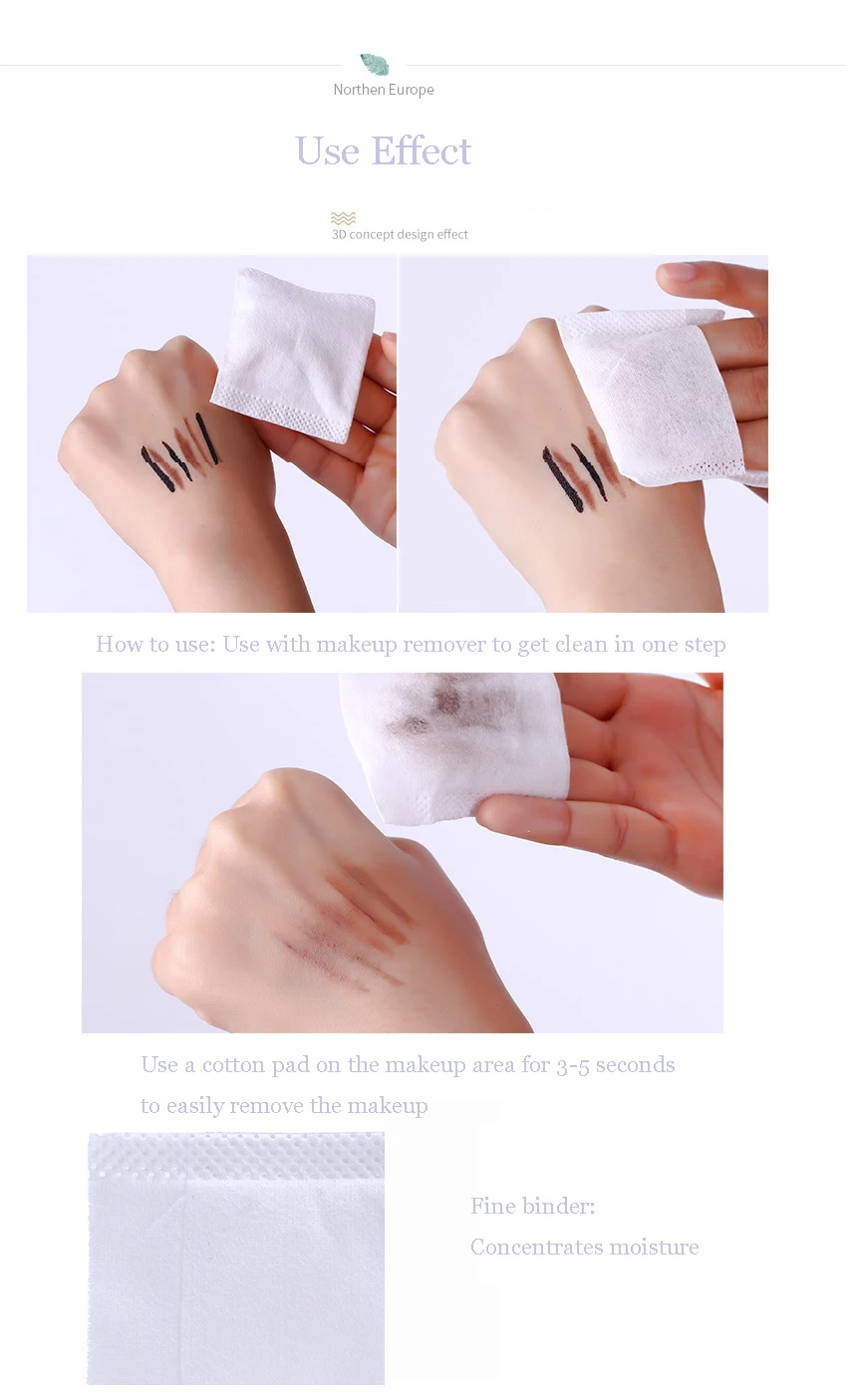 Northen Europe

Use Effect

3D concept design effect

How to use: Use with makeup remover to get clean in one step

Use a cotton pad on the makeup area for 3-5 seconds to easily remove the makeup

Fine binder:
Concentrates moisture