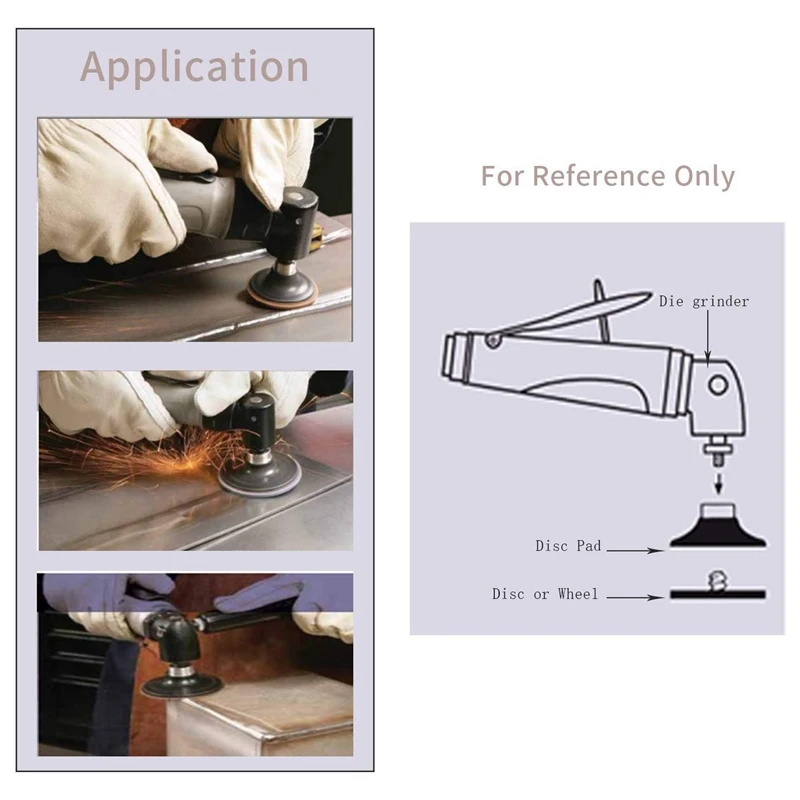 Application

For Reference Only

Die grinder

Disc Pad

Disc or Wheel