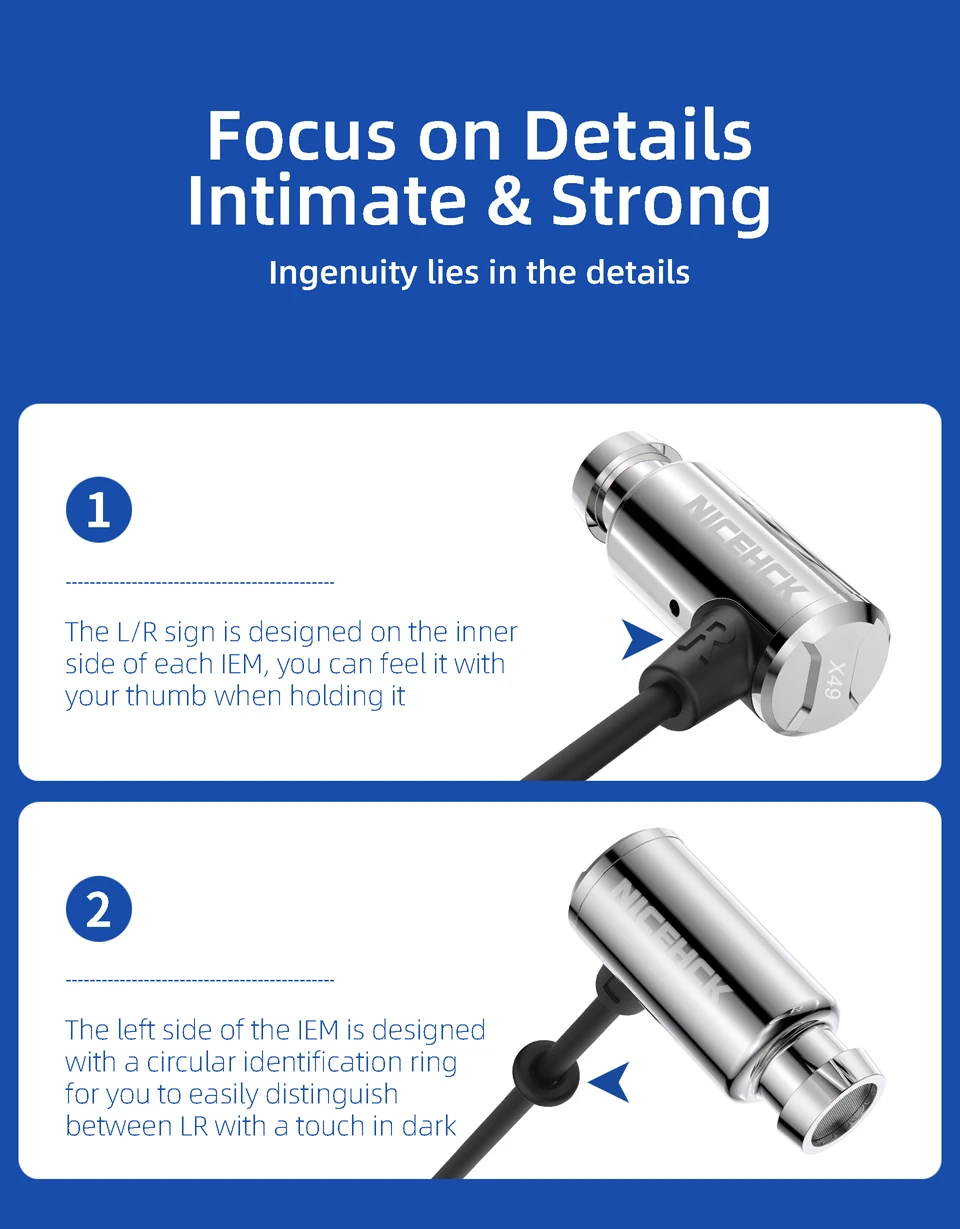 Focus on Details
Intimate & Strong

Ingenuity lies in the details

1

The L/R sign is designed on the inner side of each IEM, you can feel it with your thumb when holding it

NICEHCK

R

X49

2

The left side of the IEM is designed with a circular identification ring for you to easily distinguish between LR with a touch in dark

NICEHCK