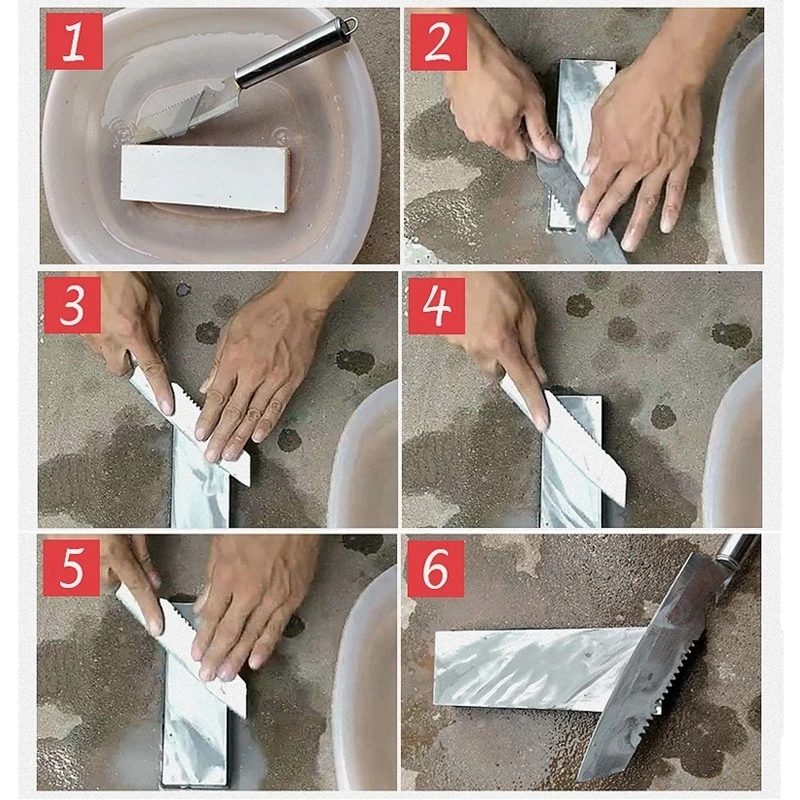 1
2
3
4
5
6