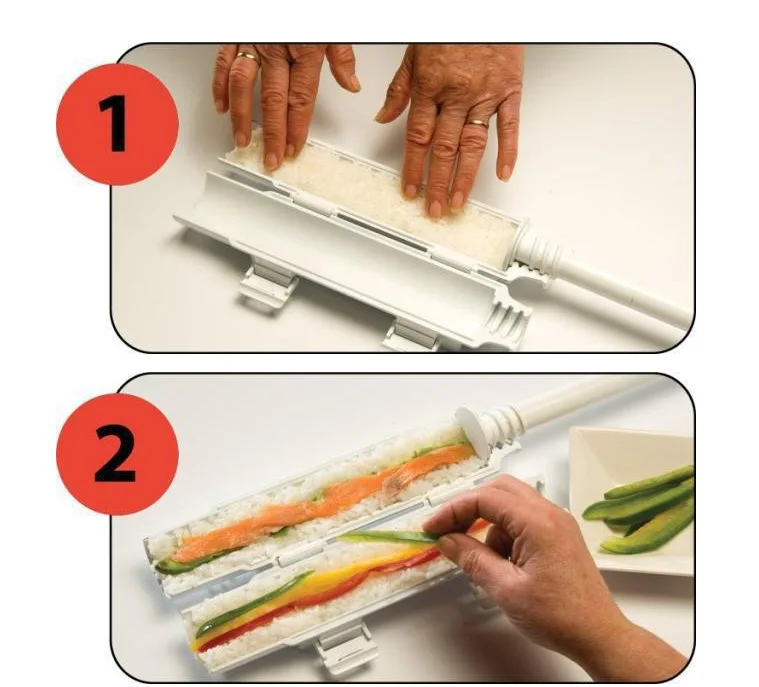 1

2