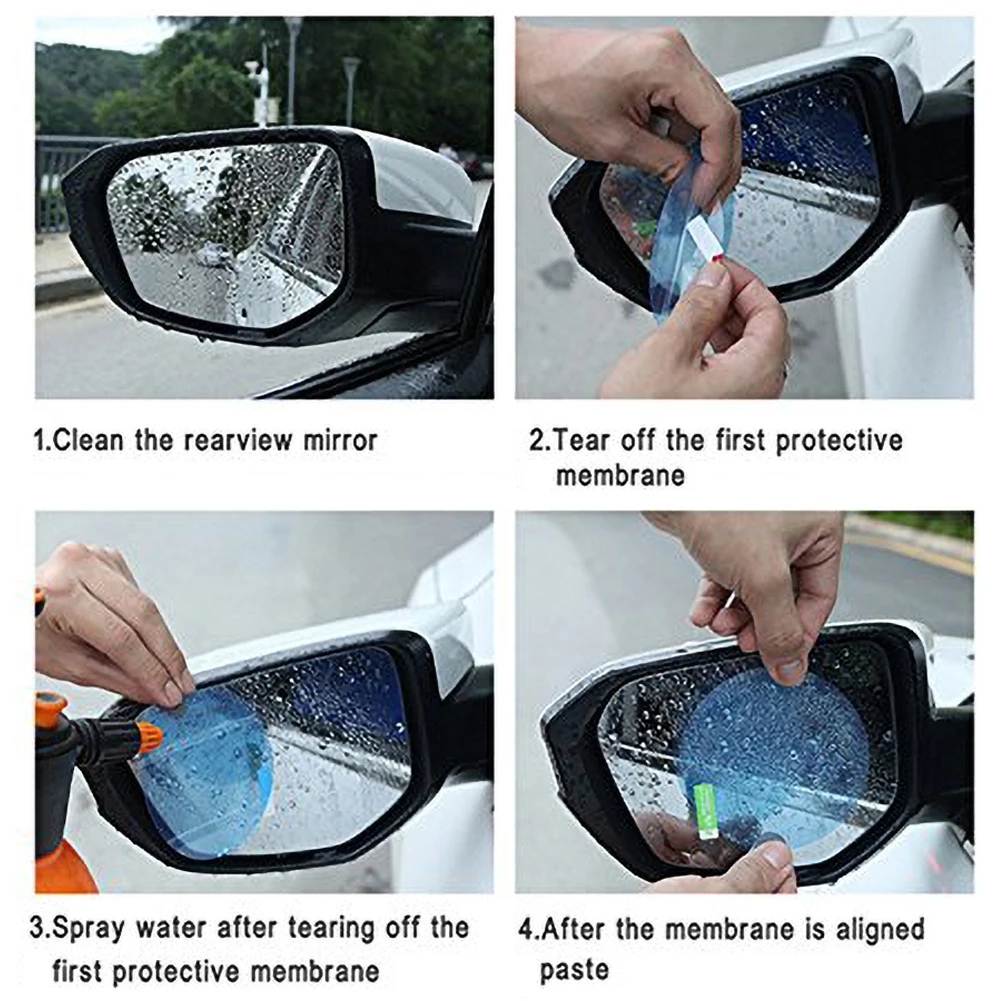 1.Clean the rearview mirror

2.Tear off the first protective membrane

3.Spray water after tearing off the first protective membrane

4.After the membrane is aligned paste