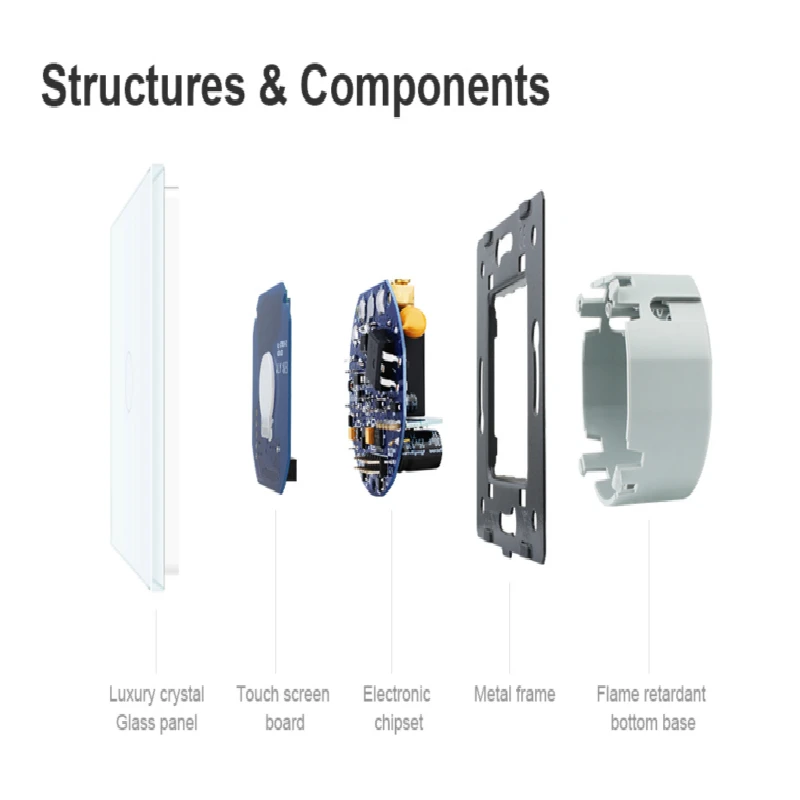 Structures & Components

Luxury crystal Glass panel

Touch screen board

Electronic chipset

Metal frame

Flame retardant bottom base