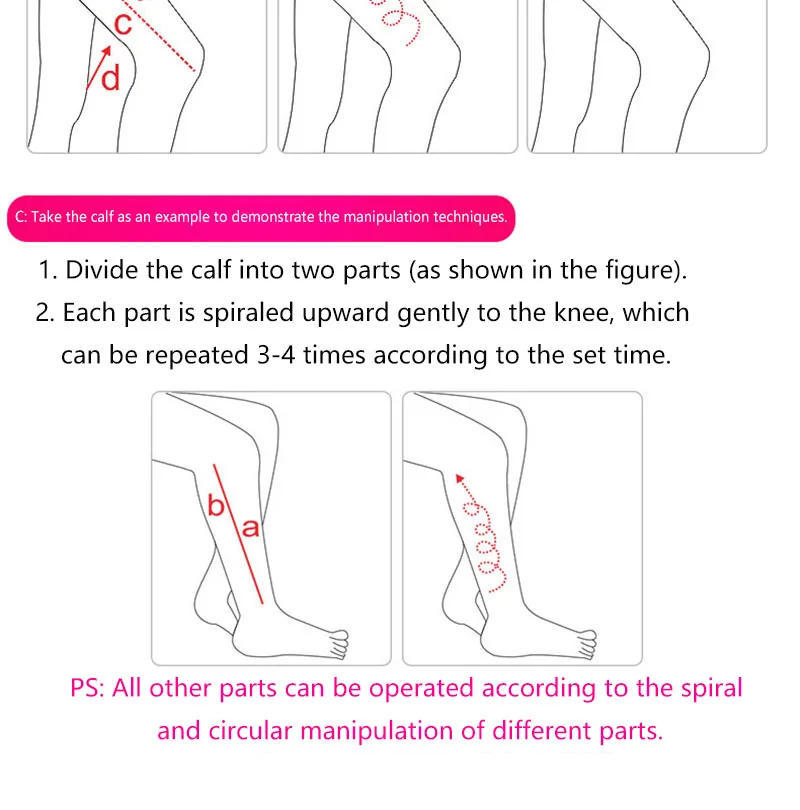 c
d

C: Take the calf as an example to demonstrate the manipulation techniques.

1. Divide the calf into two parts (as shown in the figure).

2. Each part is spiraled upward gently to the knee, which can be repeated 3-4 times according to the set time.

b
a

PS: All other parts can be operated according to the spiral and circular manipulation of different parts.