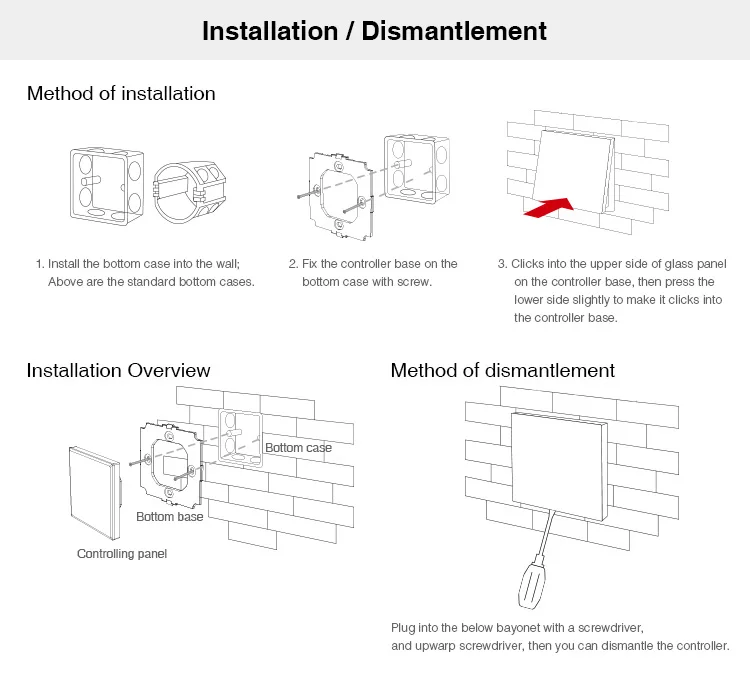 Installation / Dismantlement

Method of installation

1. Install the bottom case into the wall; Above are the standard bottom cases.

2. Fix the controller base on the bottom case with screw.

3. Clicks into the upper side of glass panel on the controller base, then press the lower side slightly to make it clicks into the controller base.

Installation Overview

Bottom case

Bottom base

Controlling panel

Method of dismantlement

Plug into the below bayonet with a screwdriver, and upwarp screwdriver, then you can dismantle the controller.