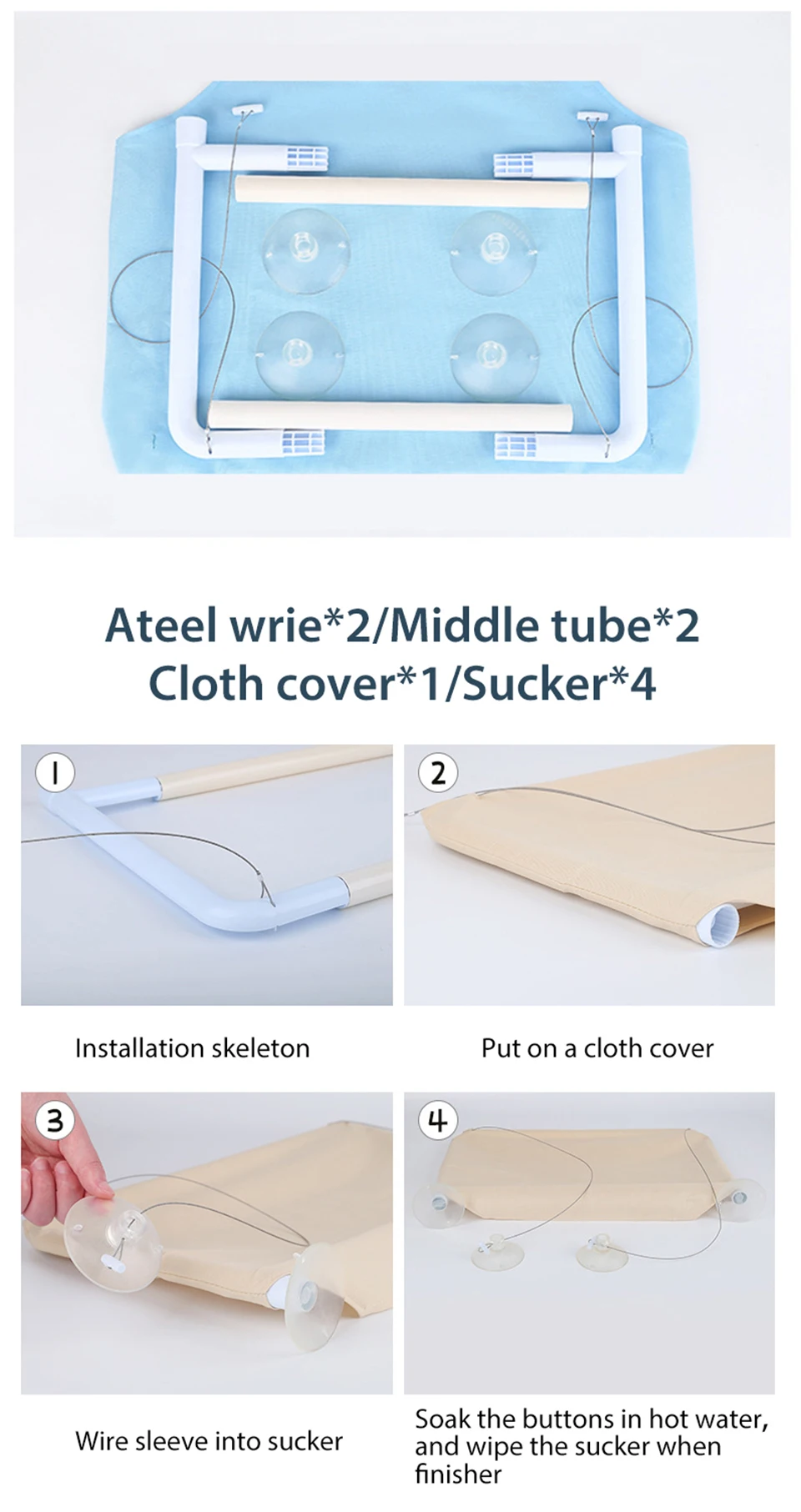 Ateel wrie*2/Middle tube*2
Cloth cover*1/Sucker*4

1

Installation skeleton

2

Put on a cloth cover

3

Wire sleeve into sucker

4

Soak the buttons in hot water, and wipe the sucker when finisher