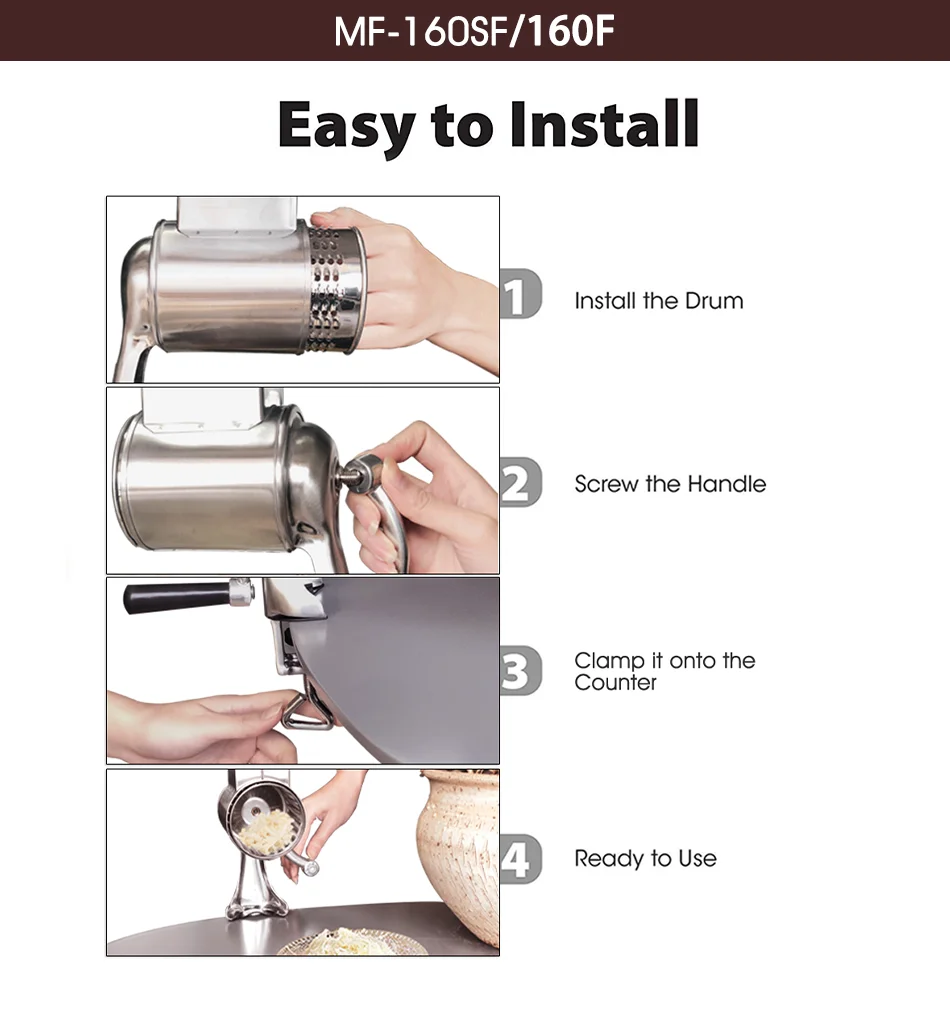 MF-160SF/160F

Easy to Install

1 Install the Drum

2 Screw the Handle

3 Clamp it onto the Counter

4 Ready to Use