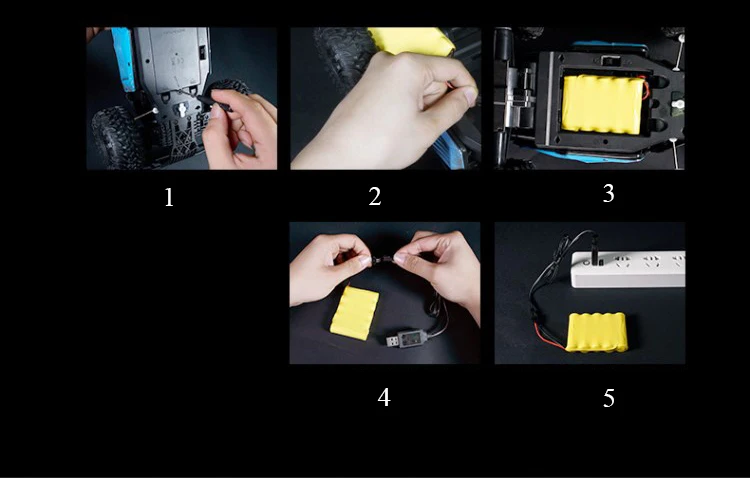 1

2

3

4

5