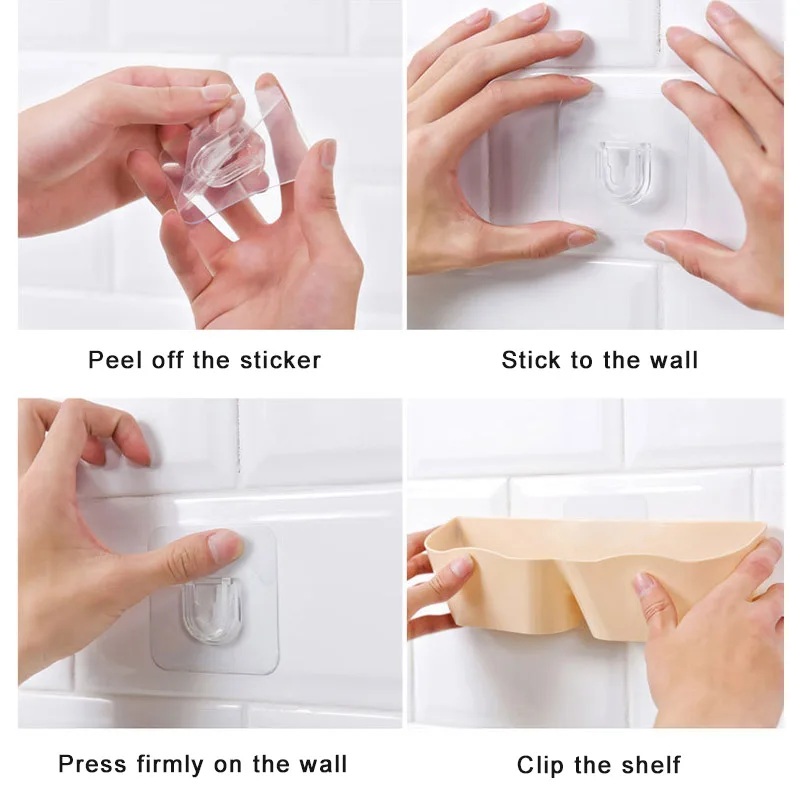 Peel off the sticker

Stick to the wall

Press firmly on the wall

Clip the shelf