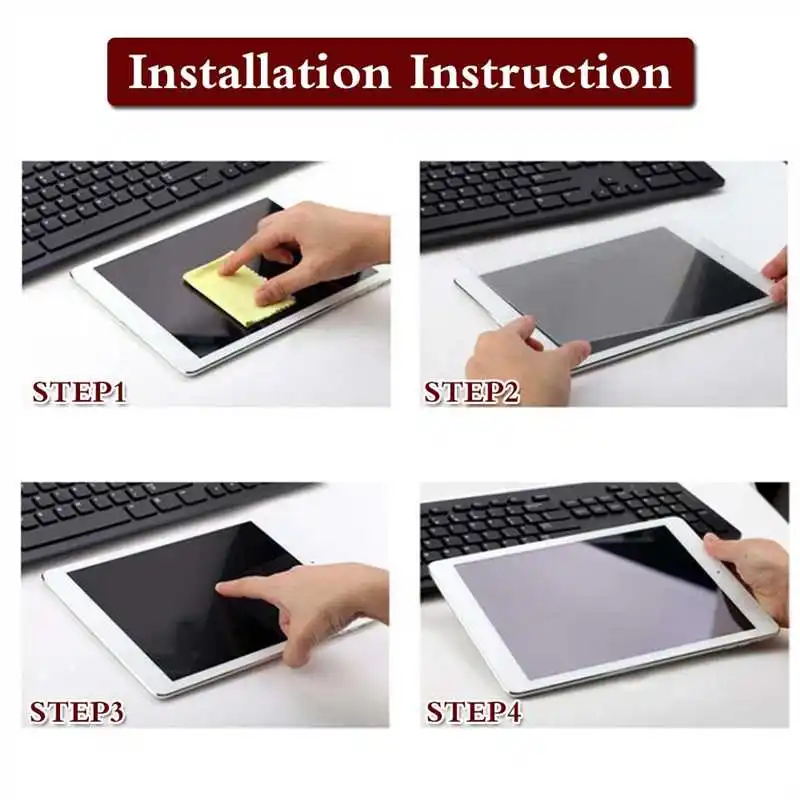 Installation Instruction

STEP1

STEP2

STEP3

STEP4