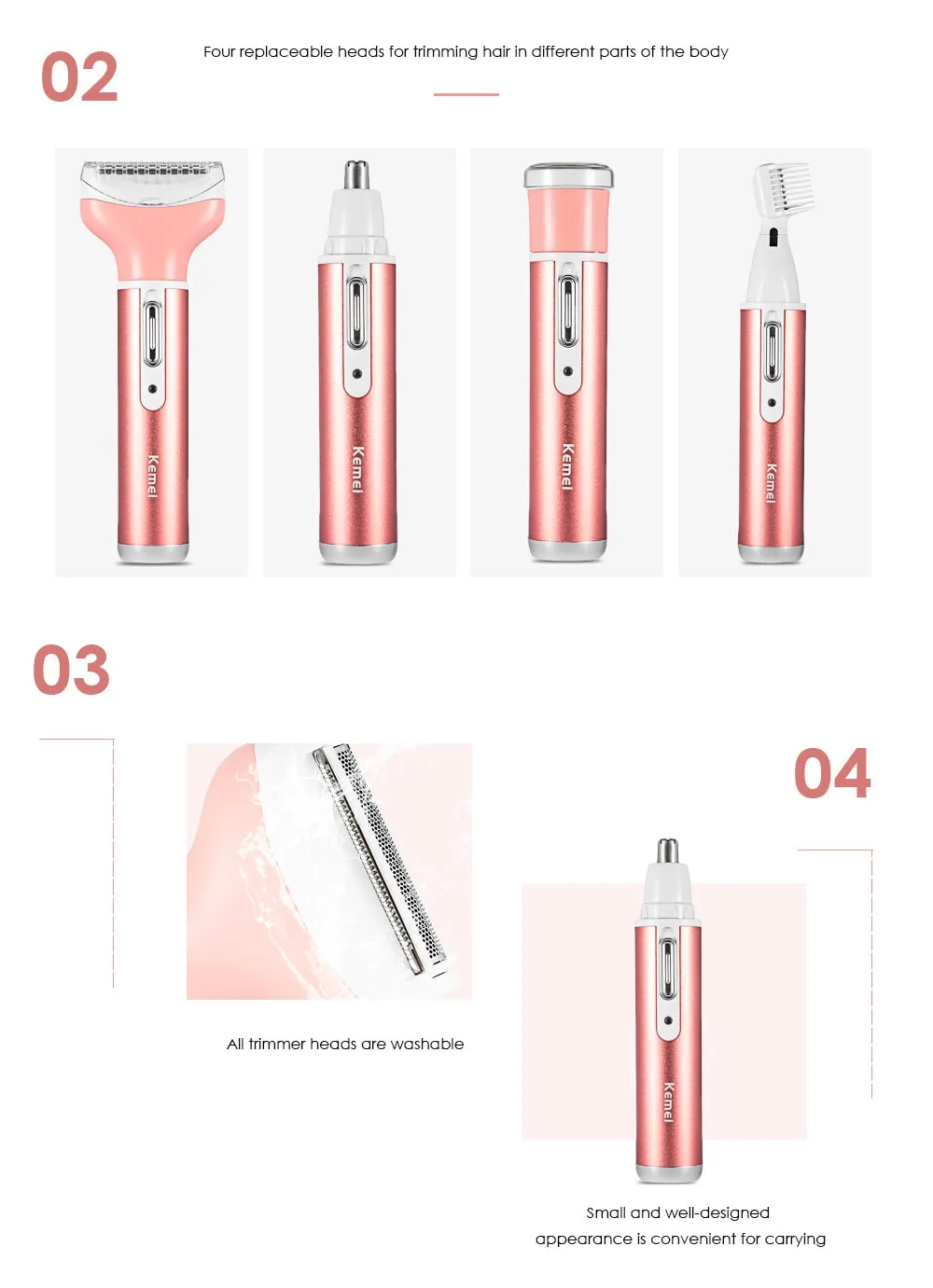 02

Four replaceable heads for trimming hair in different parts of the body

Kemei

Kemei

Kemei

Kemei

03

All trimmer heads are washable

04

Kemei

Small and well-designed appearance is convenient for carrying